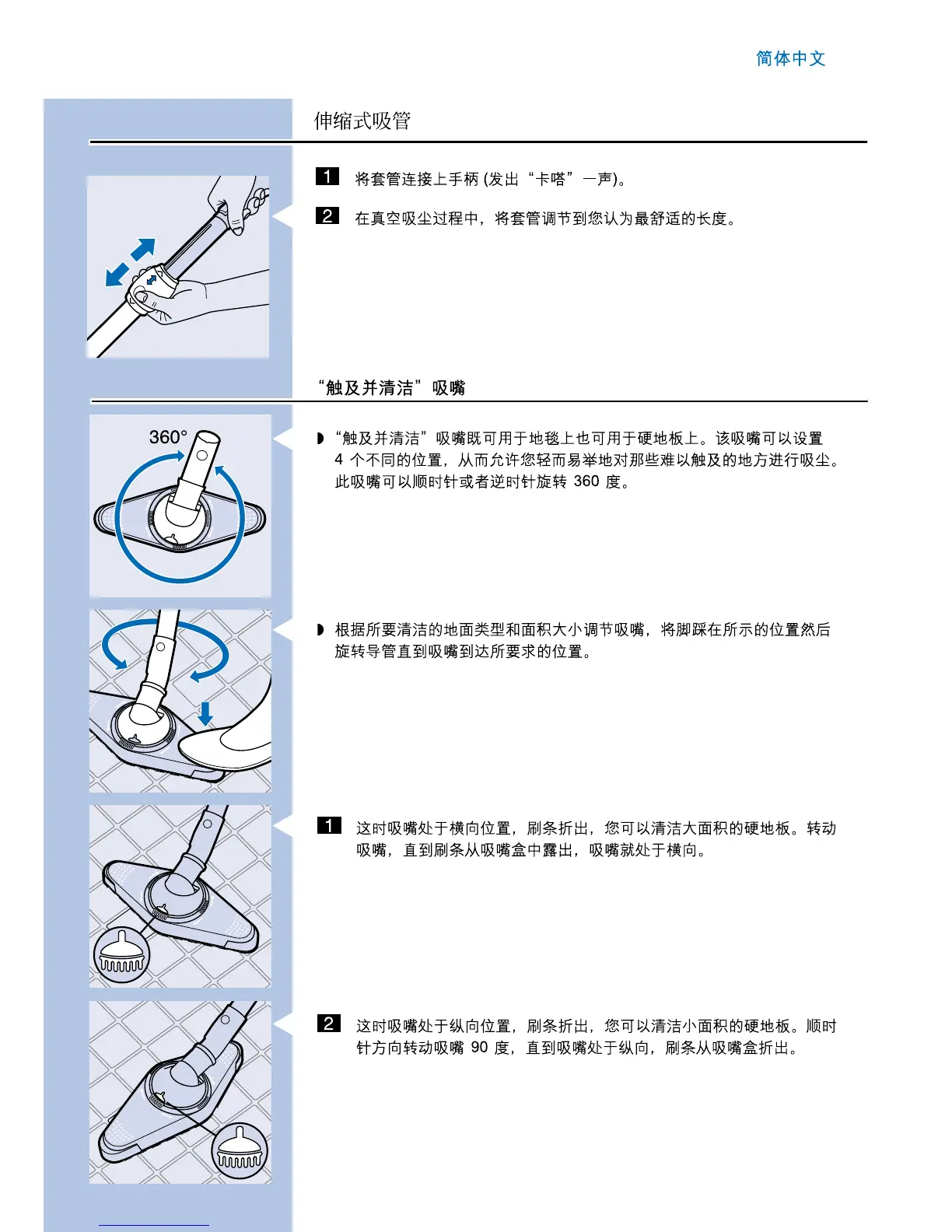 简体中文

伸缩式吸管

1 将套管连接上手柄 (发出“卡嗒”一声)。

2 在真空吸尘过程中，将套管调节到您认为最舒适的长度。

“触及并清洁”吸嘴

360°

◗ “触及并清洁”吸嘴既可用于地毯上也可用于硬地板上。该吸嘴可以设置 4 个不同的位置，从而允许您轻而易举地对那些难以触及的地方进行吸尘。此吸嘴可以顺时针或者逆时针旋转 360 度。

◗ 根据所要清洁的地面类型和面积大小调节吸嘴，将脚踩在所示的位置然后旋转导管直到吸嘴到达所要求的位置。

1 这时吸嘴处于横向位置，刷条折出，您可以清洁大面积的硬地板。转动吸嘴，直到刷条从吸嘴盒中露出，吸嘴就处于横向。

2 这时吸嘴处于纵向位置，刷条折出，您可以清洁小面积的硬地板。顺时针方向转动吸嘴 90 度，直到吸嘴处于纵向，刷条从吸嘴盒折出。