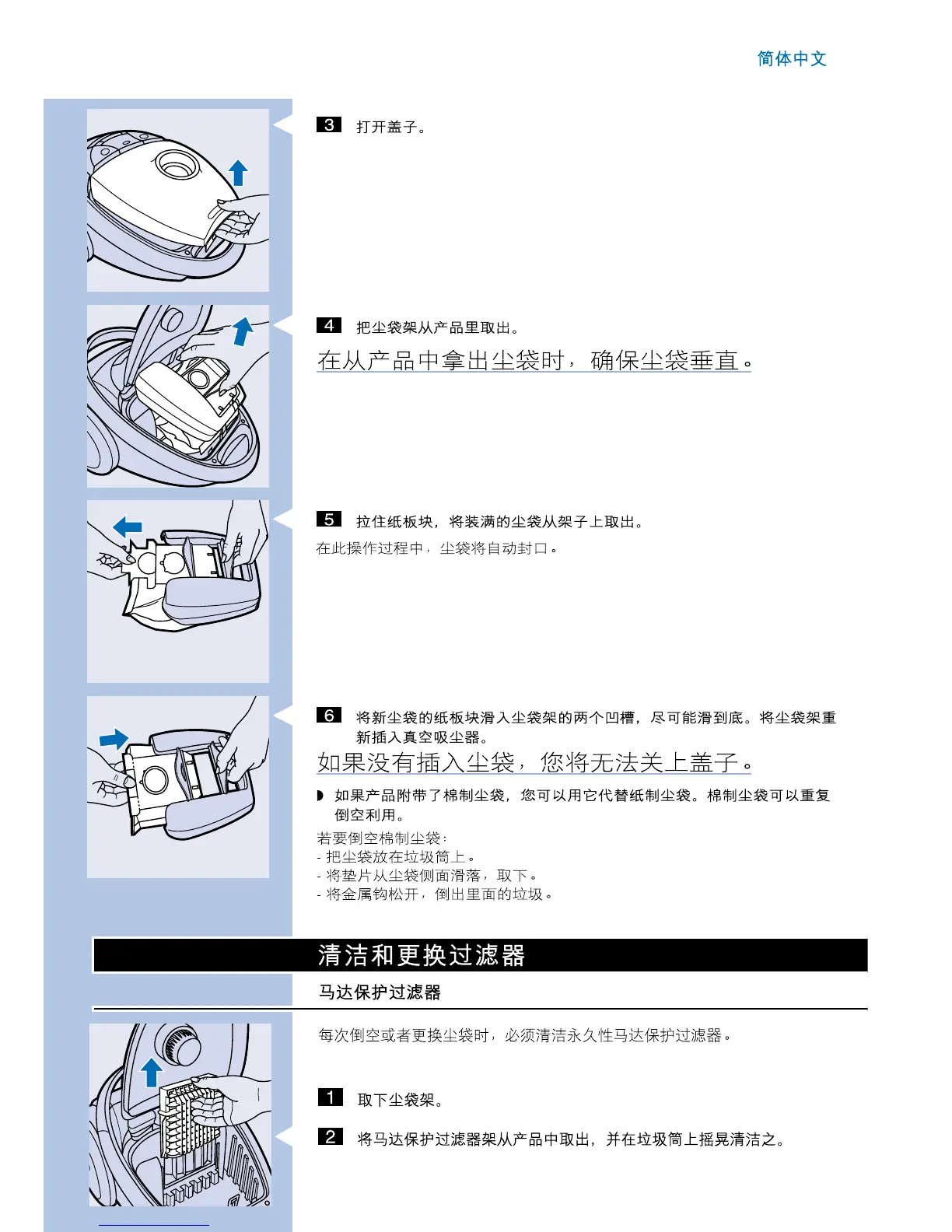 简体中文

3 打开盖子。

4 把尘袋架从产品里取出。

在从产品中拿出尘袋时，确保尘袋垂直。

5 拉住纸板块，将装满的尘袋从架子上取出。

在此操作过程中，尘袋将自动封口。

6 将新尘袋的纸板块滑入尘袋架的两个凹槽，尽可能滑到底。将尘袋架重新插入真空吸尘器。

如果没有插入尘袋，您将无法关上盖子。

◗ 如果产品附带了棉制尘袋，您可以用它代替纸制尘袋。棉制尘袋可以重复倒空利用。

若要倒空棉制尘袋：
- 把尘袋放在垃圾筒上。
- 将垫片从尘袋侧面滑落，取下。
- 将金属钩松开，倒出里面的垃圾。

清洁和更换过滤器

马达保护过滤器

每次倒空或者更换尘袋时，必须清洁永久性马达保护过滤器。

1 取下尘袋架。

2 将马达保护过滤器架从产品中取出，并在垃圾筒上摇晃清洁之。