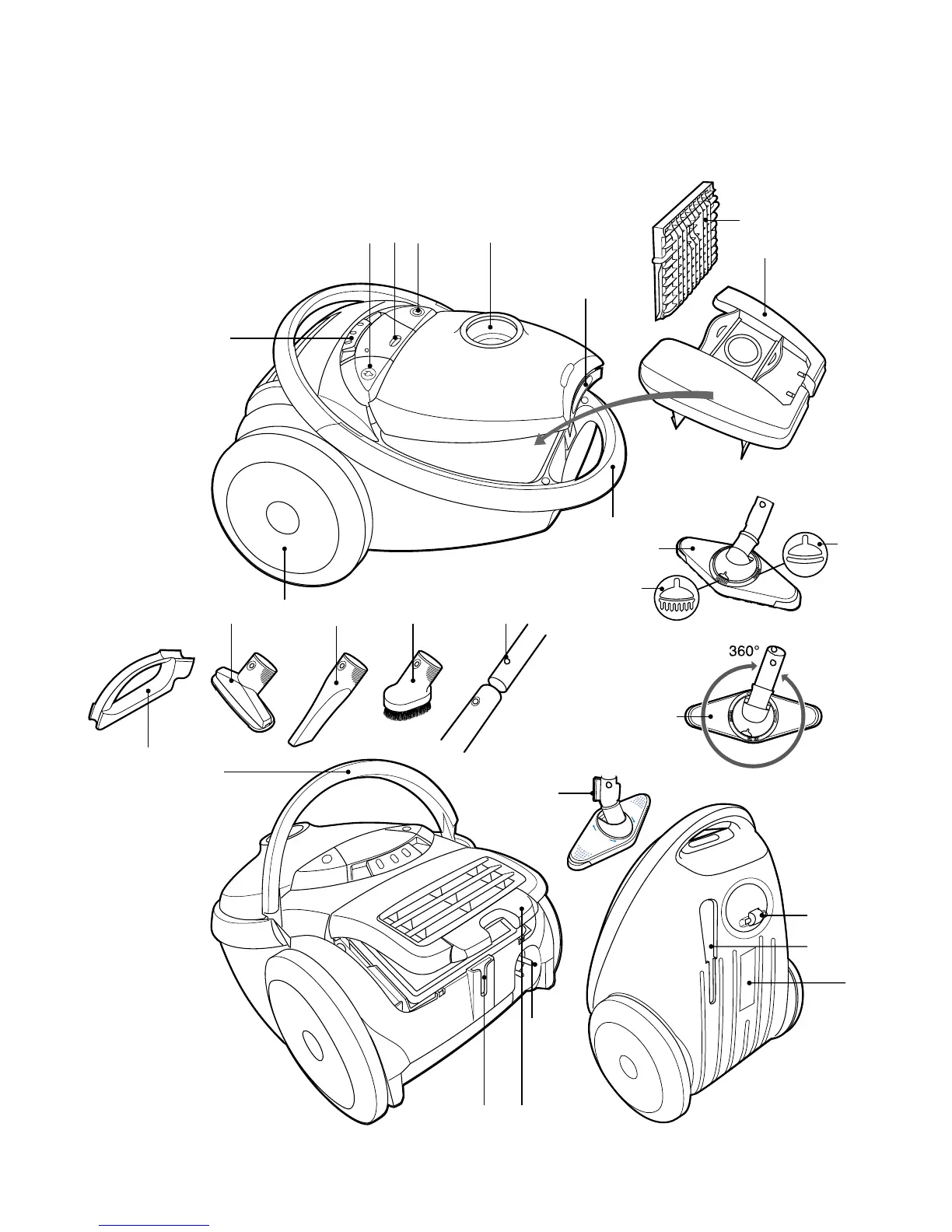 360°