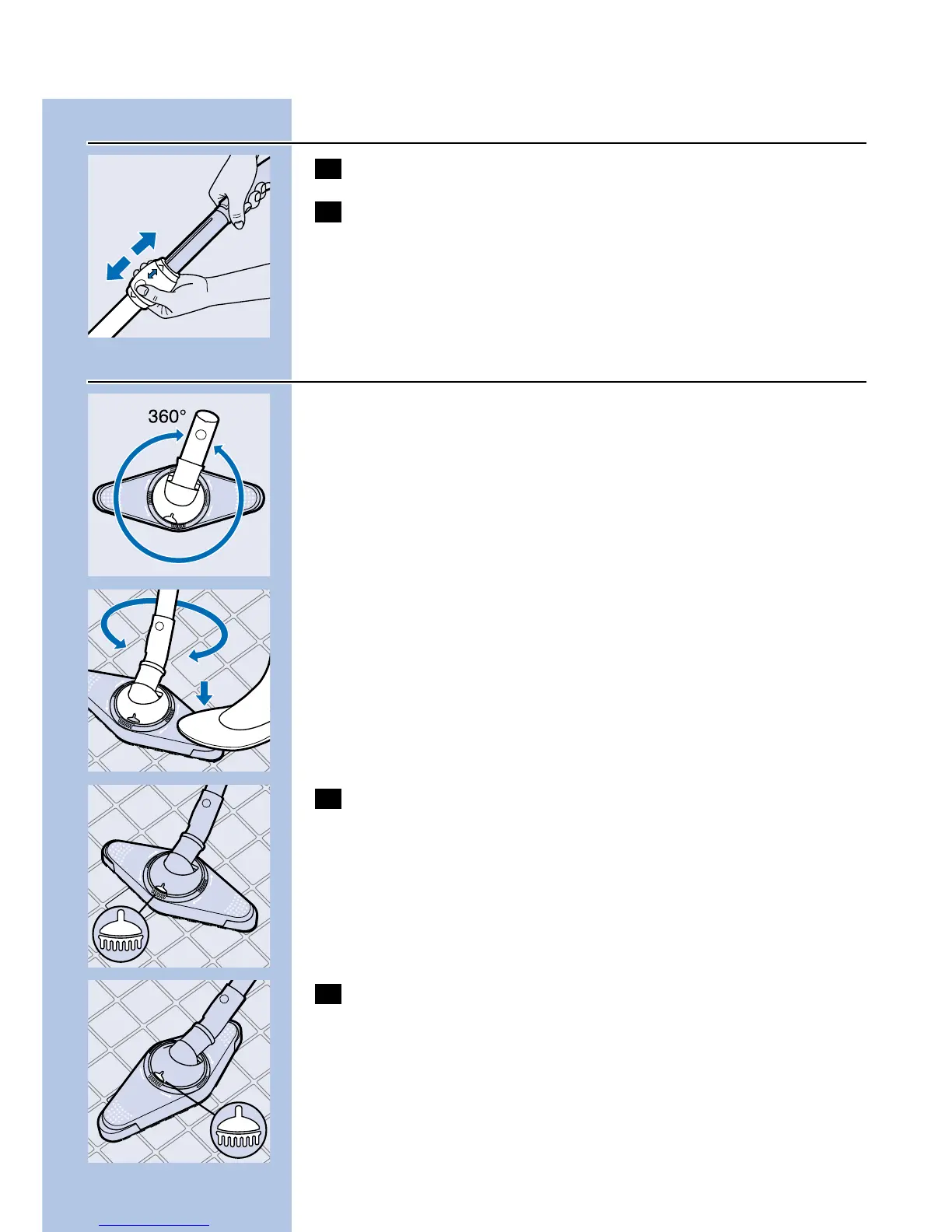 360°