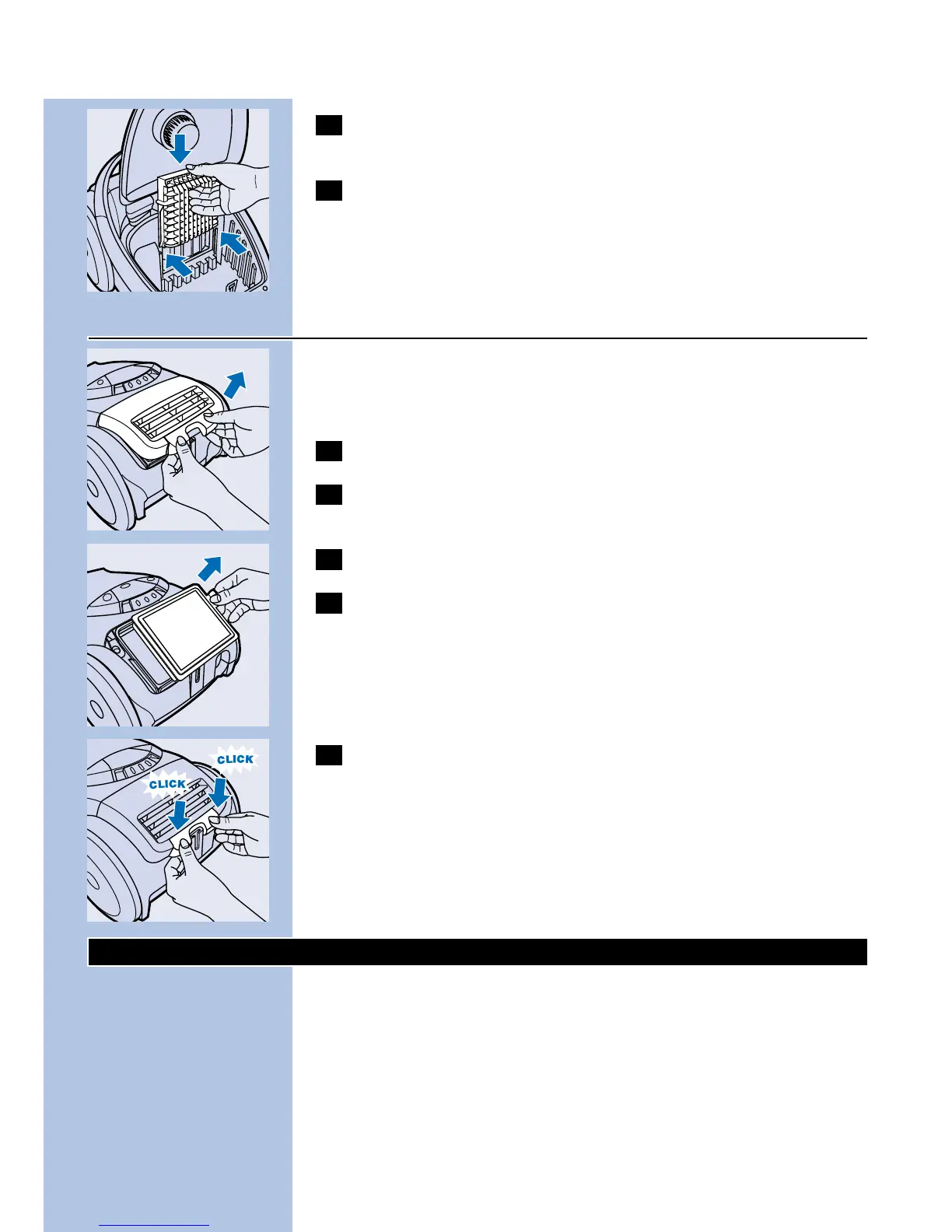 CLICK

CLICK