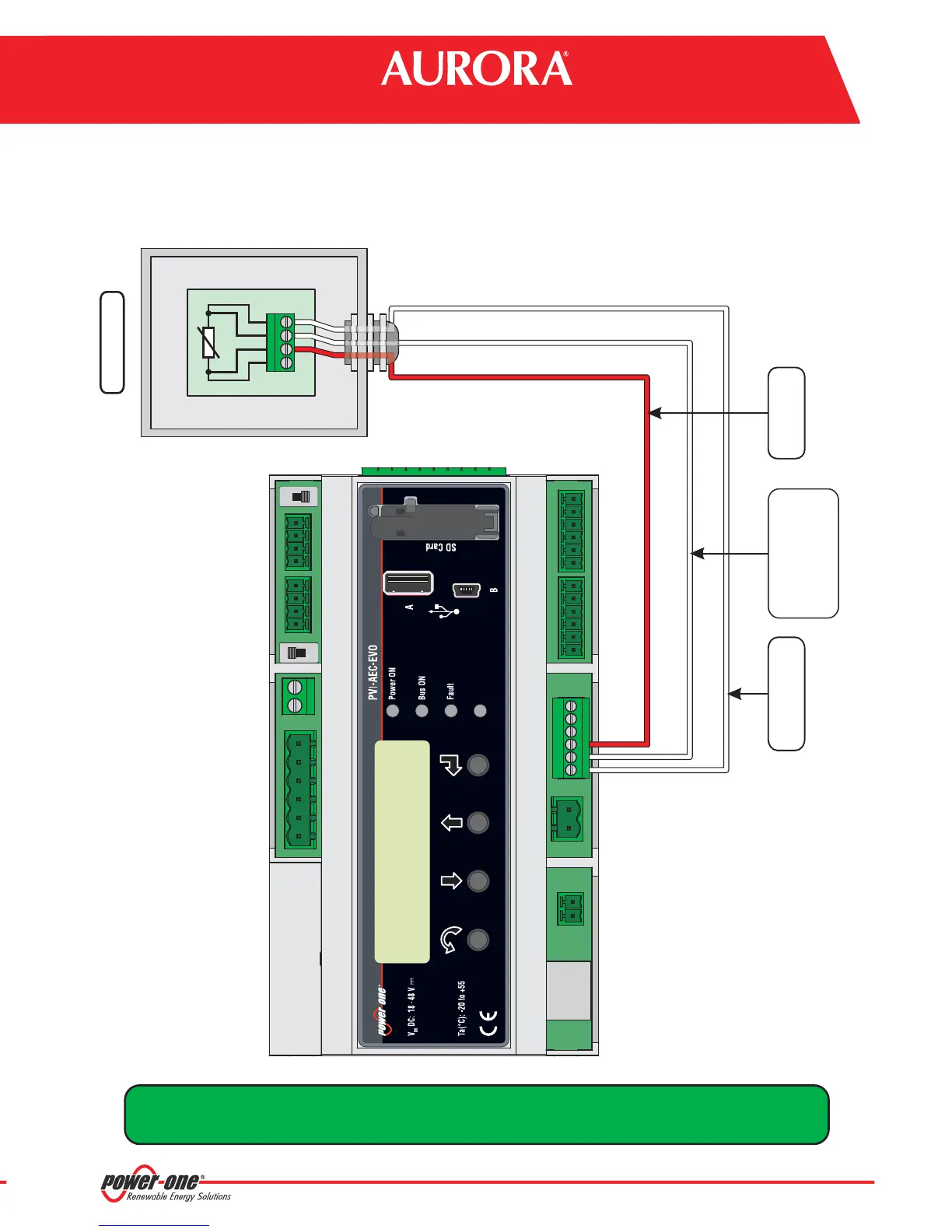 AURORA®

SD Card

A

B

PVI-AEC-EVO

Power ON

Bus ON

Fault

power-one®

$V_{IN}$ DC: 18 - 48 V ⎓

Ta(°C): -20 to +55

CE

power-one®
Renewable Energy Solutions