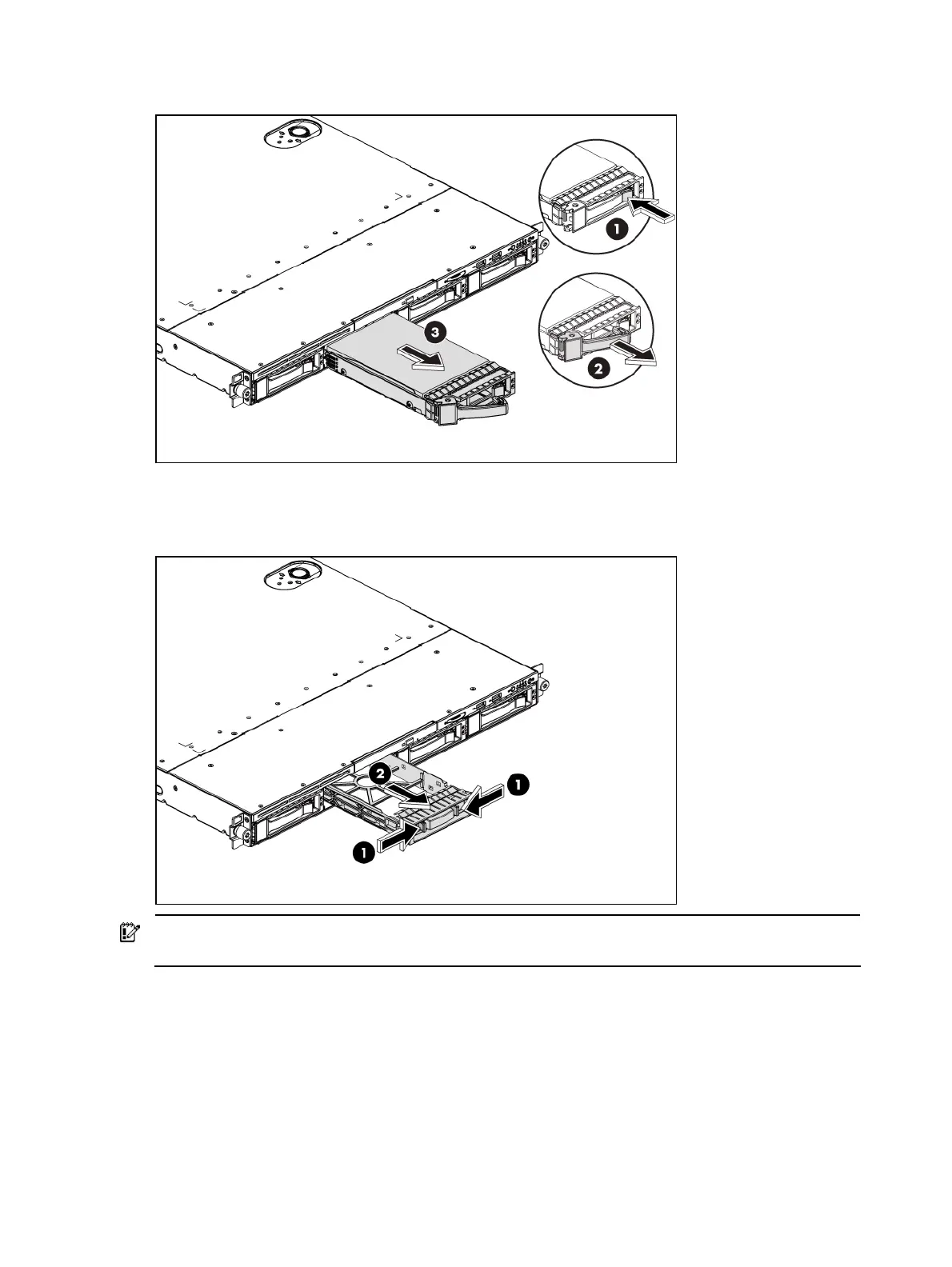 1
2
3

2
1
1