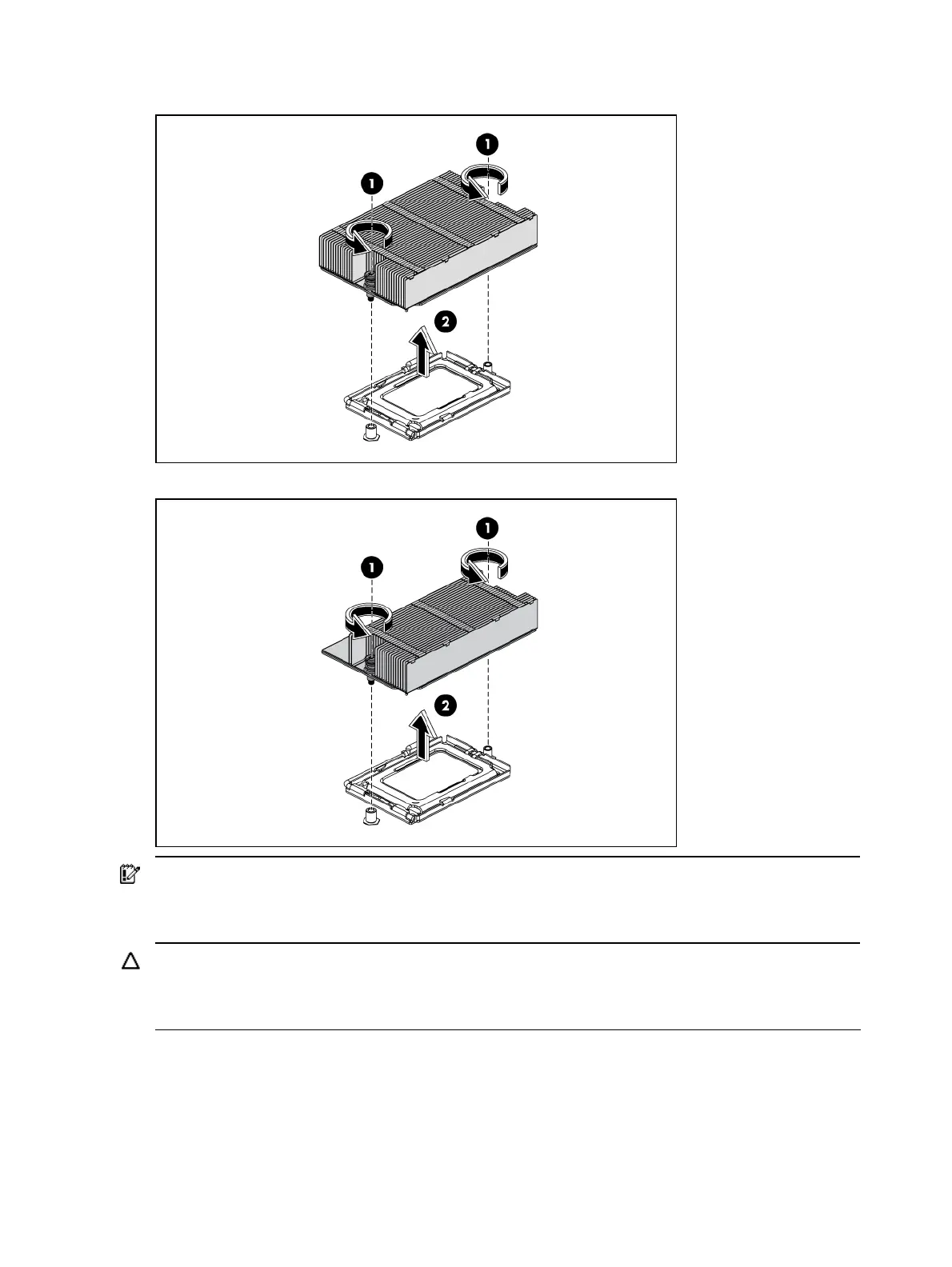 1

1

2

1

1

2