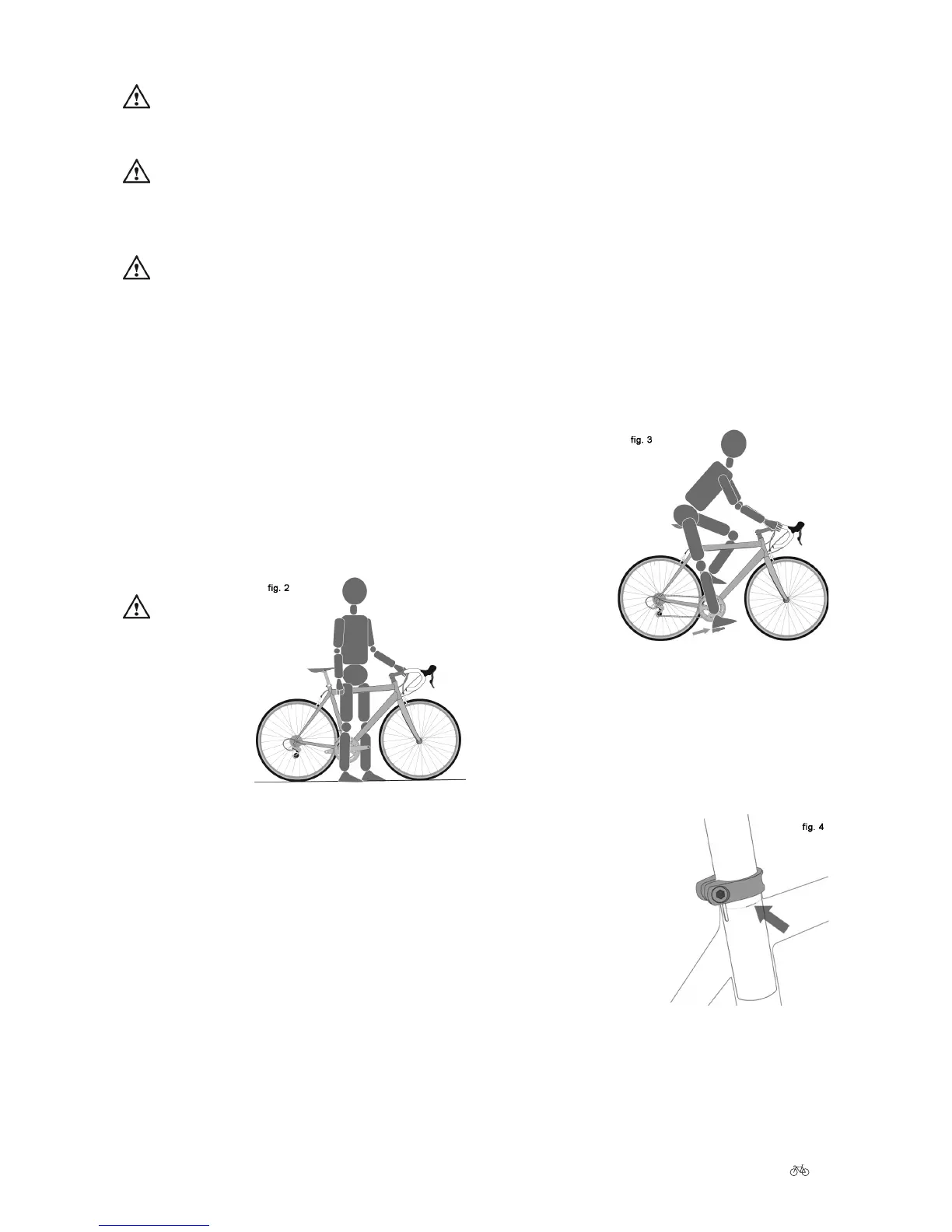 fig. 3

fig. 2

fig. 4