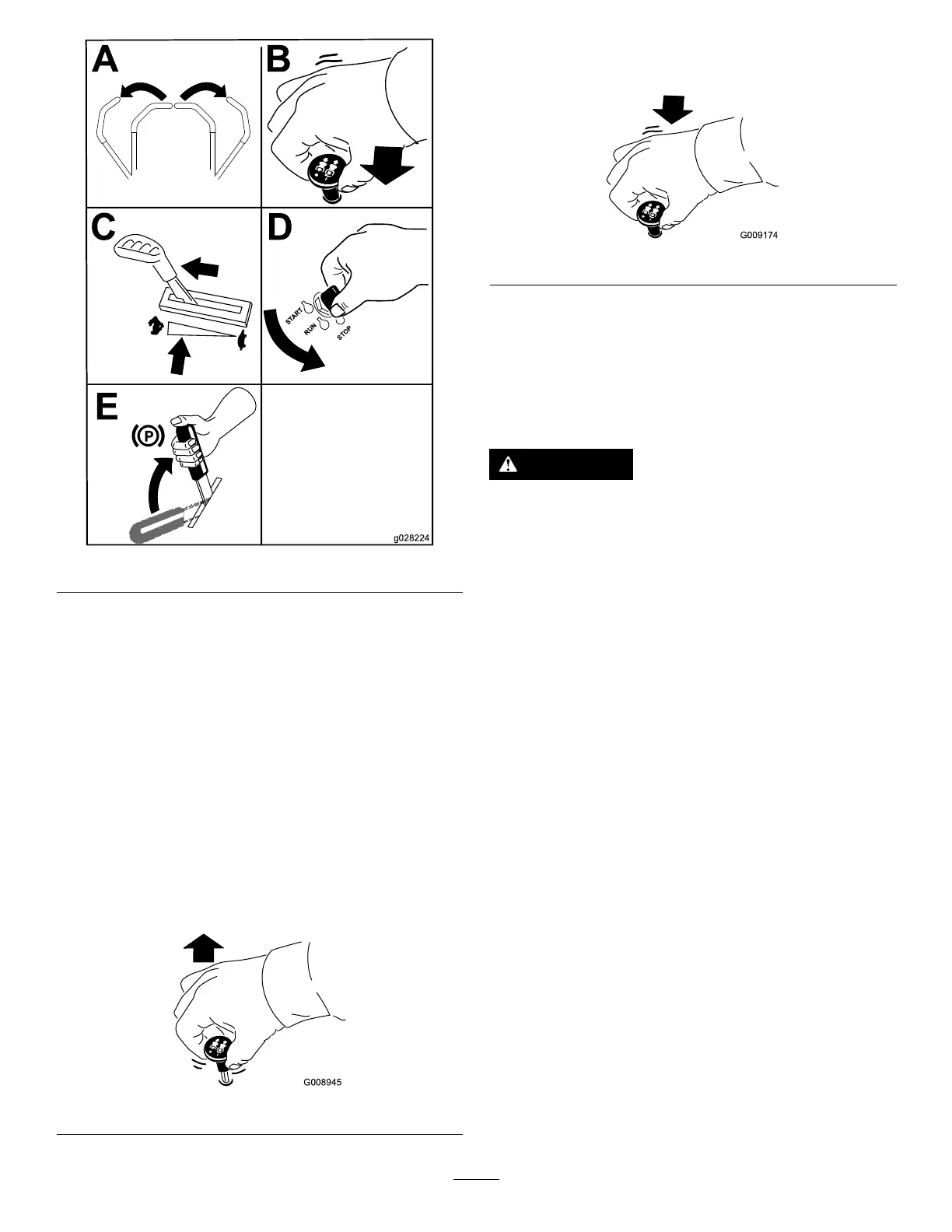 A
B
C
D
START
RUN
STOP
E
P
g028224

G008945

G009174