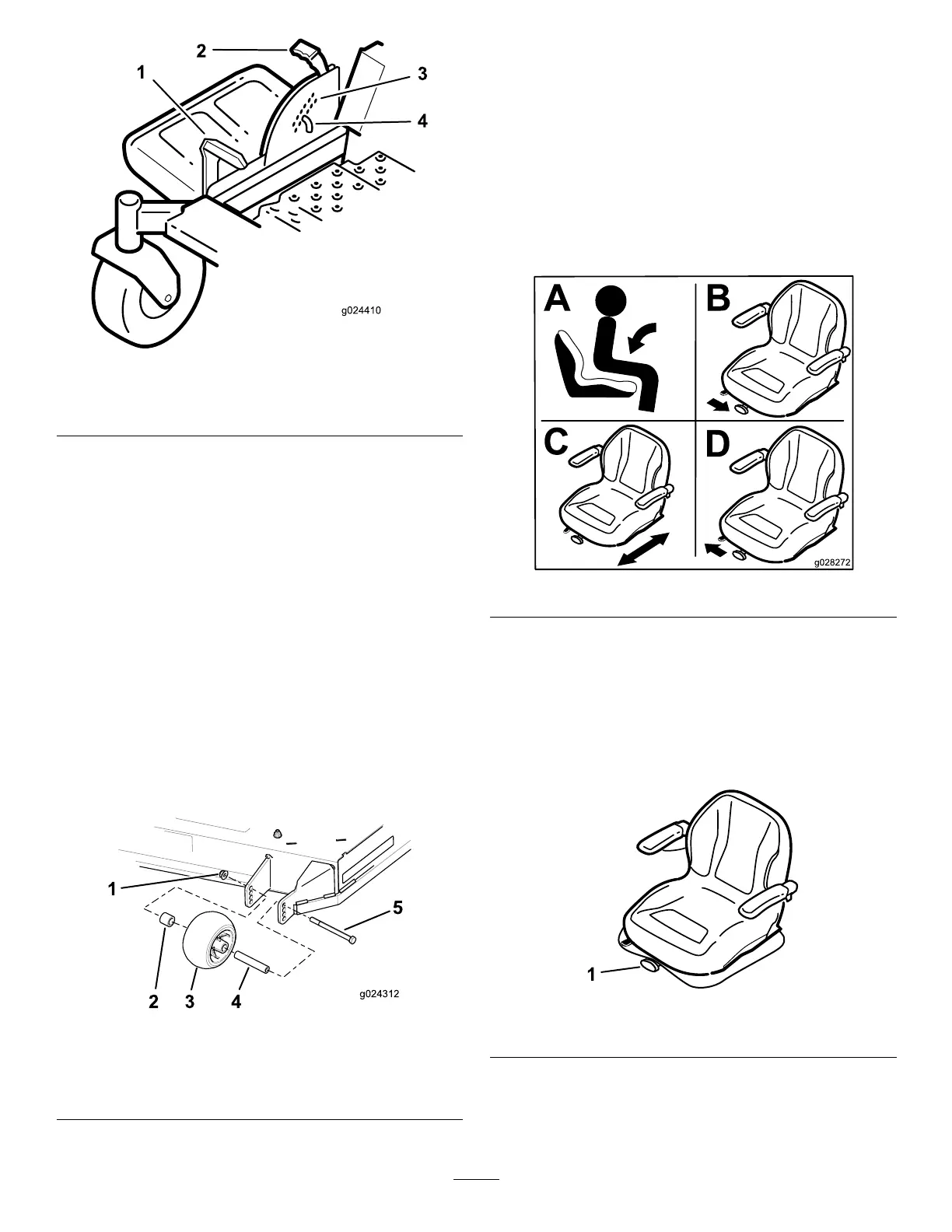 2
1
3
4
g024410

1
5
2 3 4
g024312

A
B
C
D
g028272

1