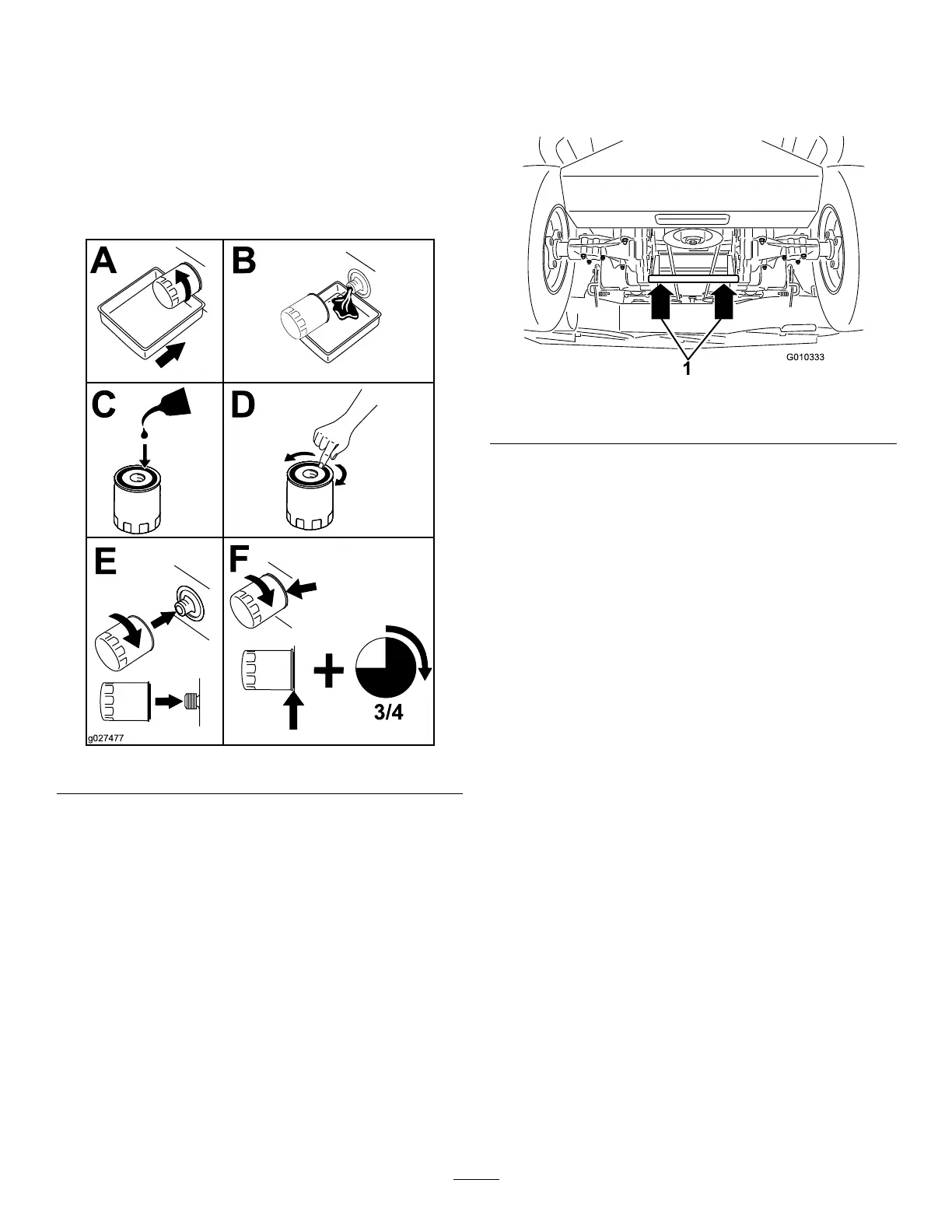 A

B

C

D

E

F

3/4

g027477

1

G010333