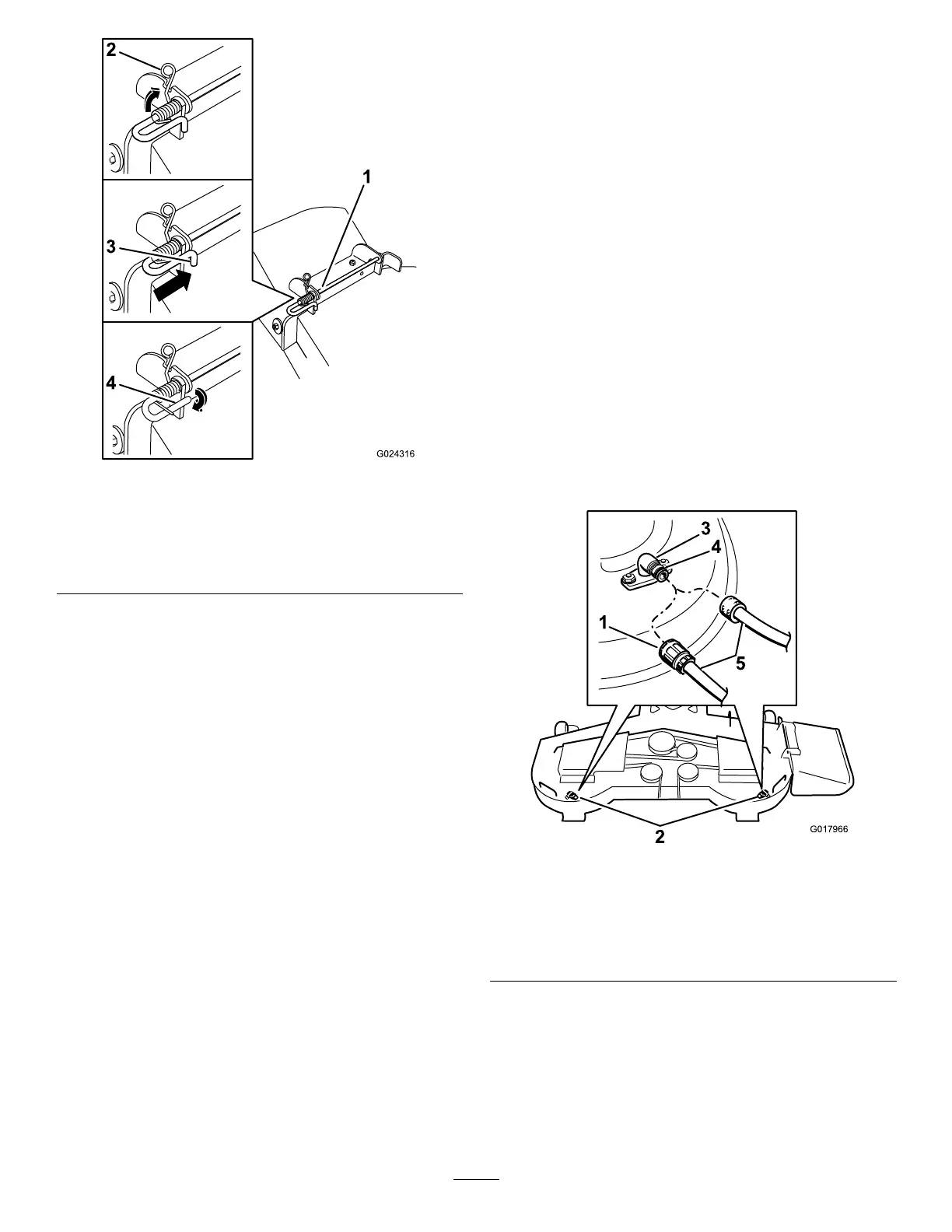 2

3

4

1

G024316

3

4

1

5

2

G017966