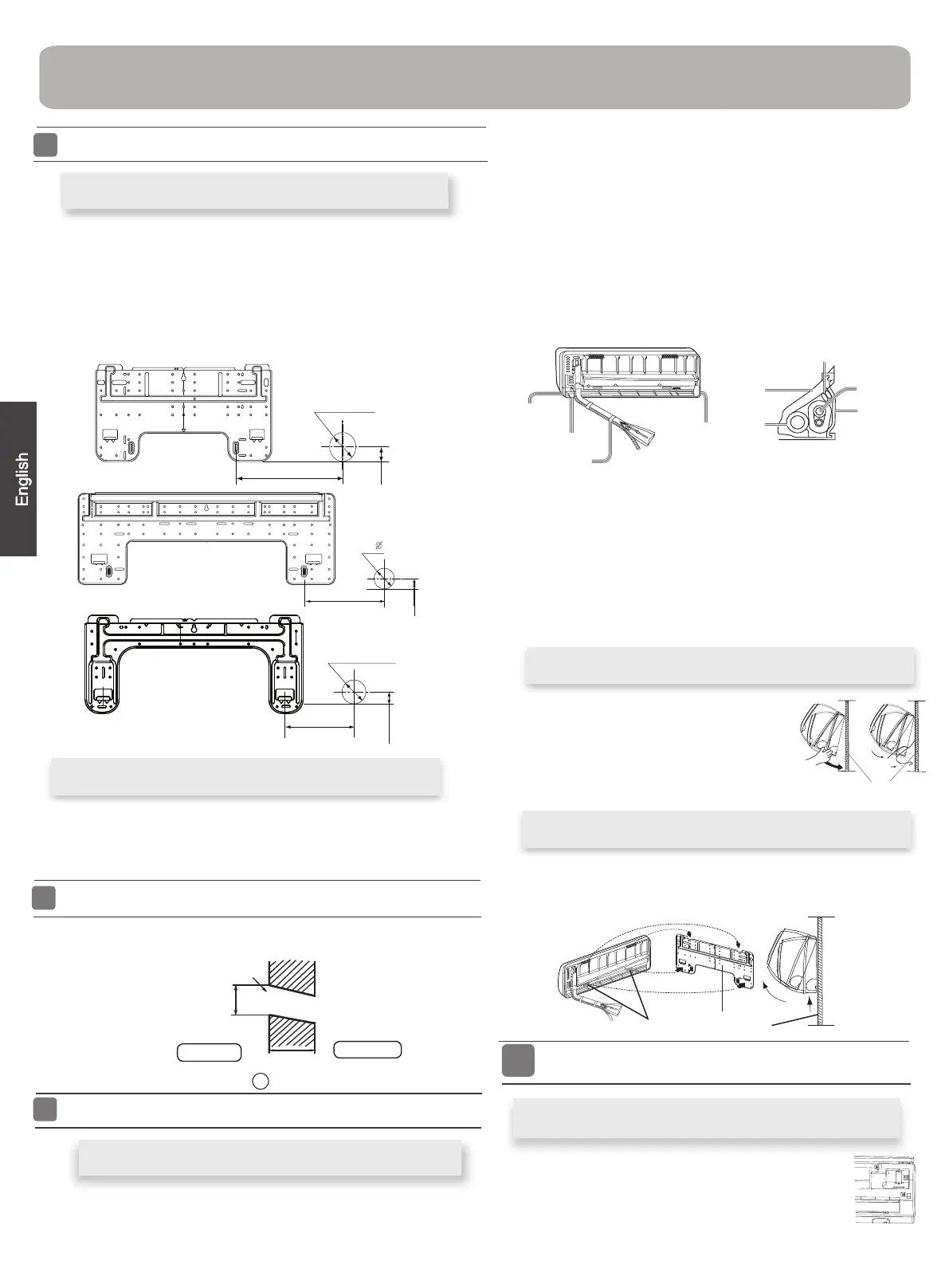 English