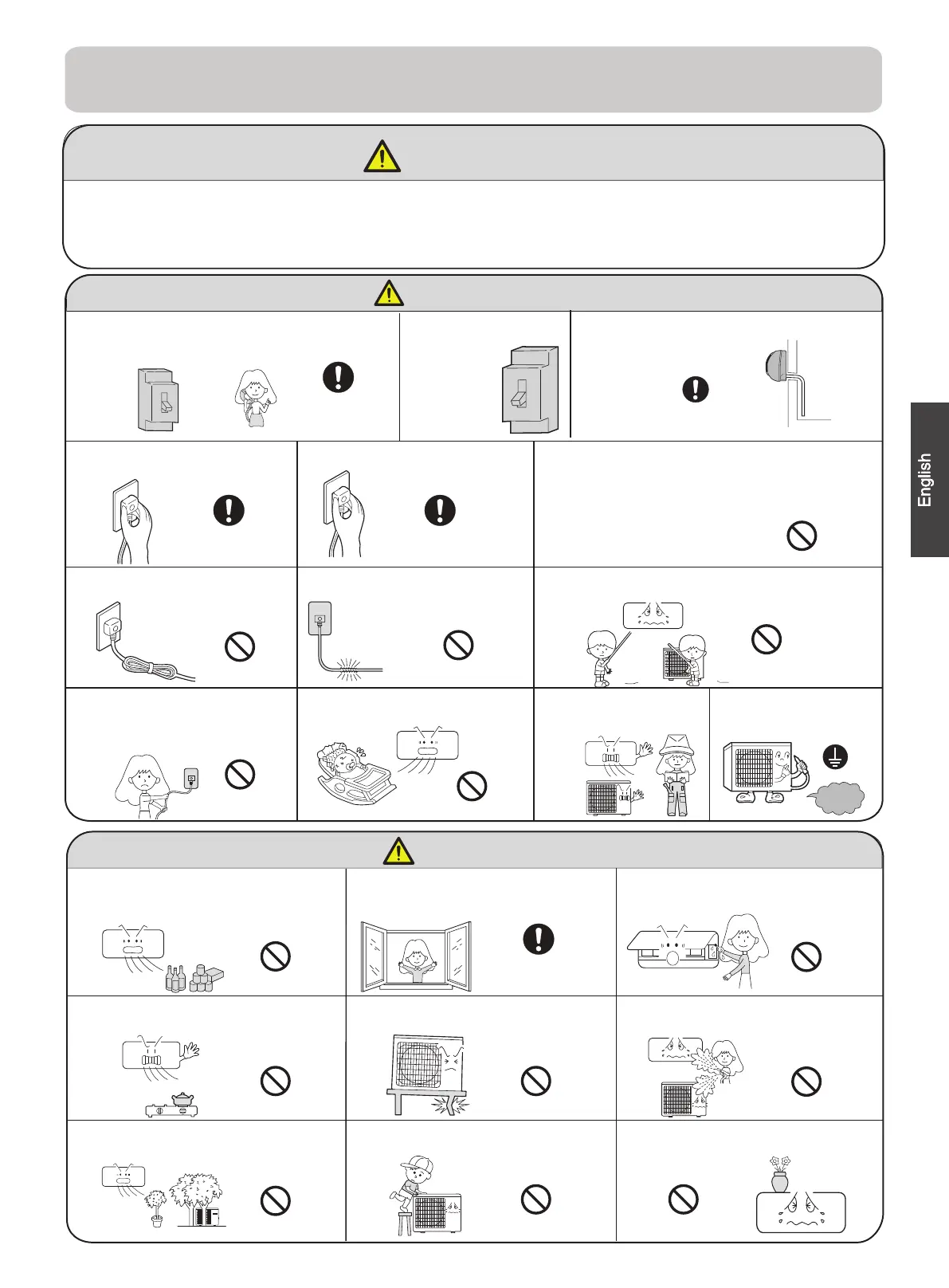 English