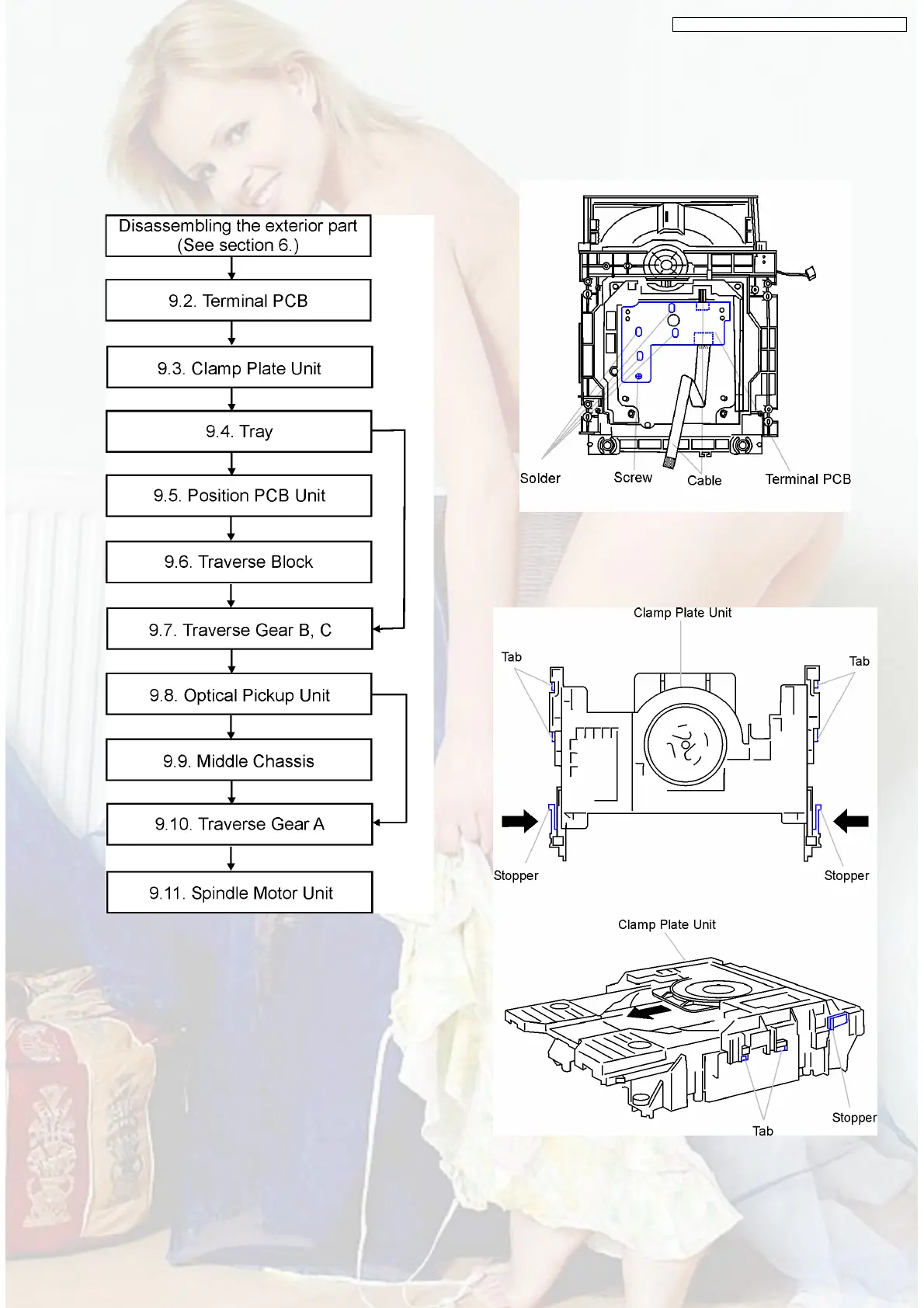 Disassembling the exterior part (See section 6.)

9.2. Terminal PCB

9.3. Clamp Plate Unit

9.4. Tray

9.5. Position PCB Unit

9.6. Traverse Block

9.7. Traverse Gear B, C

9.8. Optical Pickup Unit

9.9. Middle Chassis

9.10. Traverse Gear A

9.11. Spindle Motor Unit

Solder
Screw
Cable
Terminal PCB

Clamp Plate Unit
Tab
Tab
Stopper
Stopper

Clamp Plate Unit
Tab
Stopper