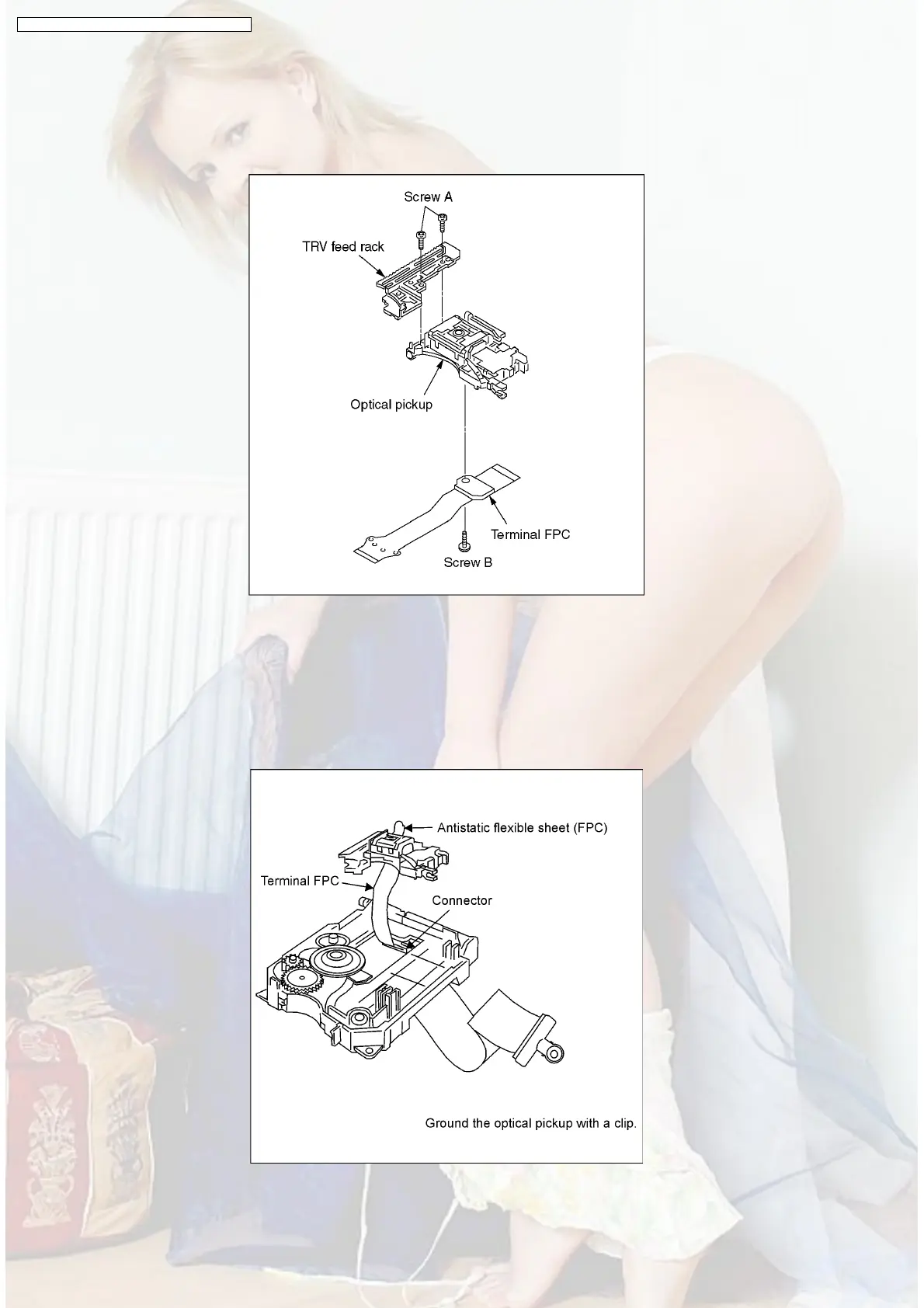 Screw A

TRV feed rack

Optical pickup

Terminal FPC

Screw B

Antistatic flexible sheet (FPC)

Terminal FPC

Connector

Ground the optical pickup with a clip.