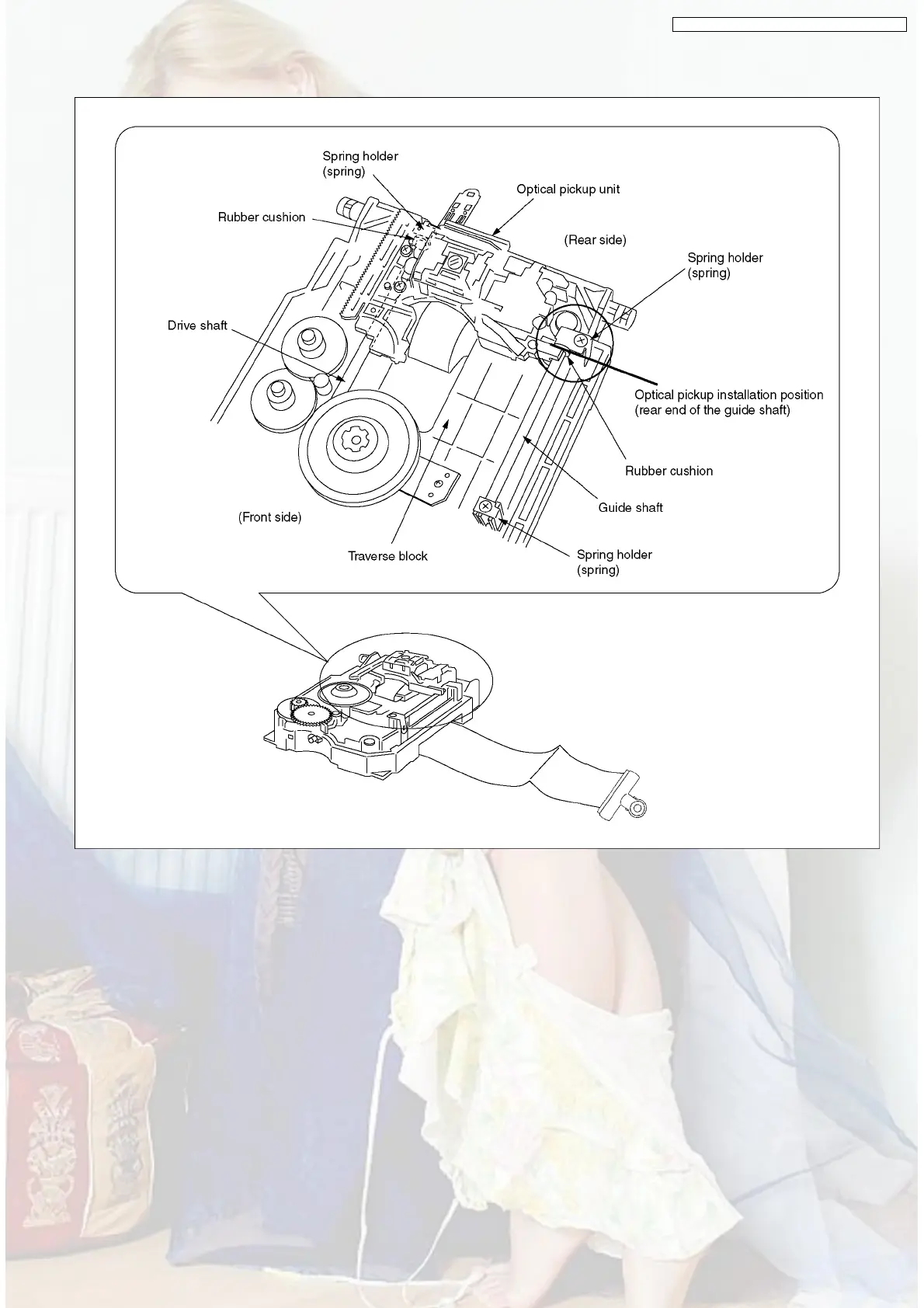 Spring holder (spring)

Optical pickup unit

Rubber cushion

(Rear side)

Spring holder (spring)

Drive shaft

Optical pickup installation position (rear end of the guide shaft)

Rubber cushion

Guide shaft

(Front side)

Traverse block

Spring holder (spring)