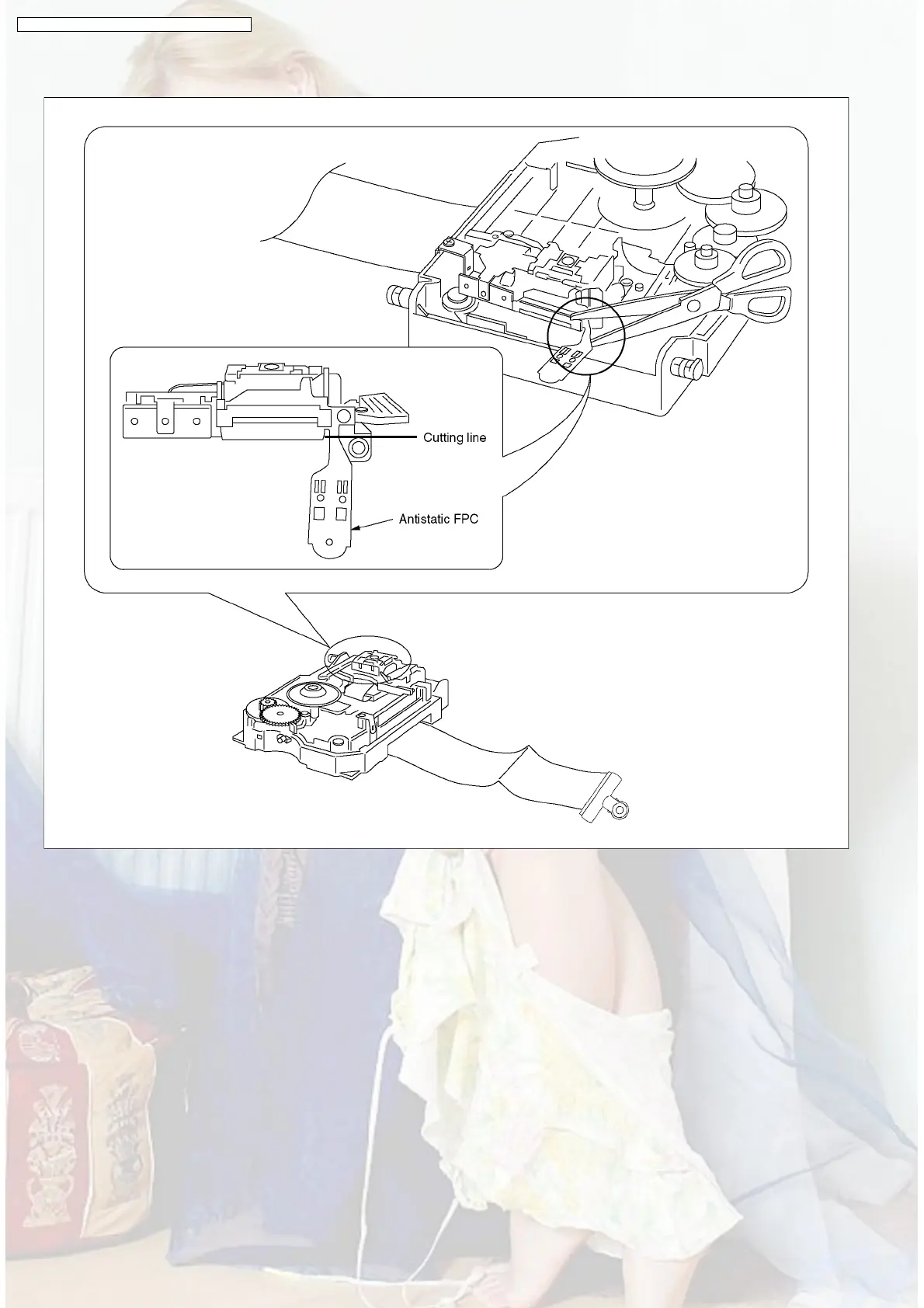 Cutting line

Antistatic FPC