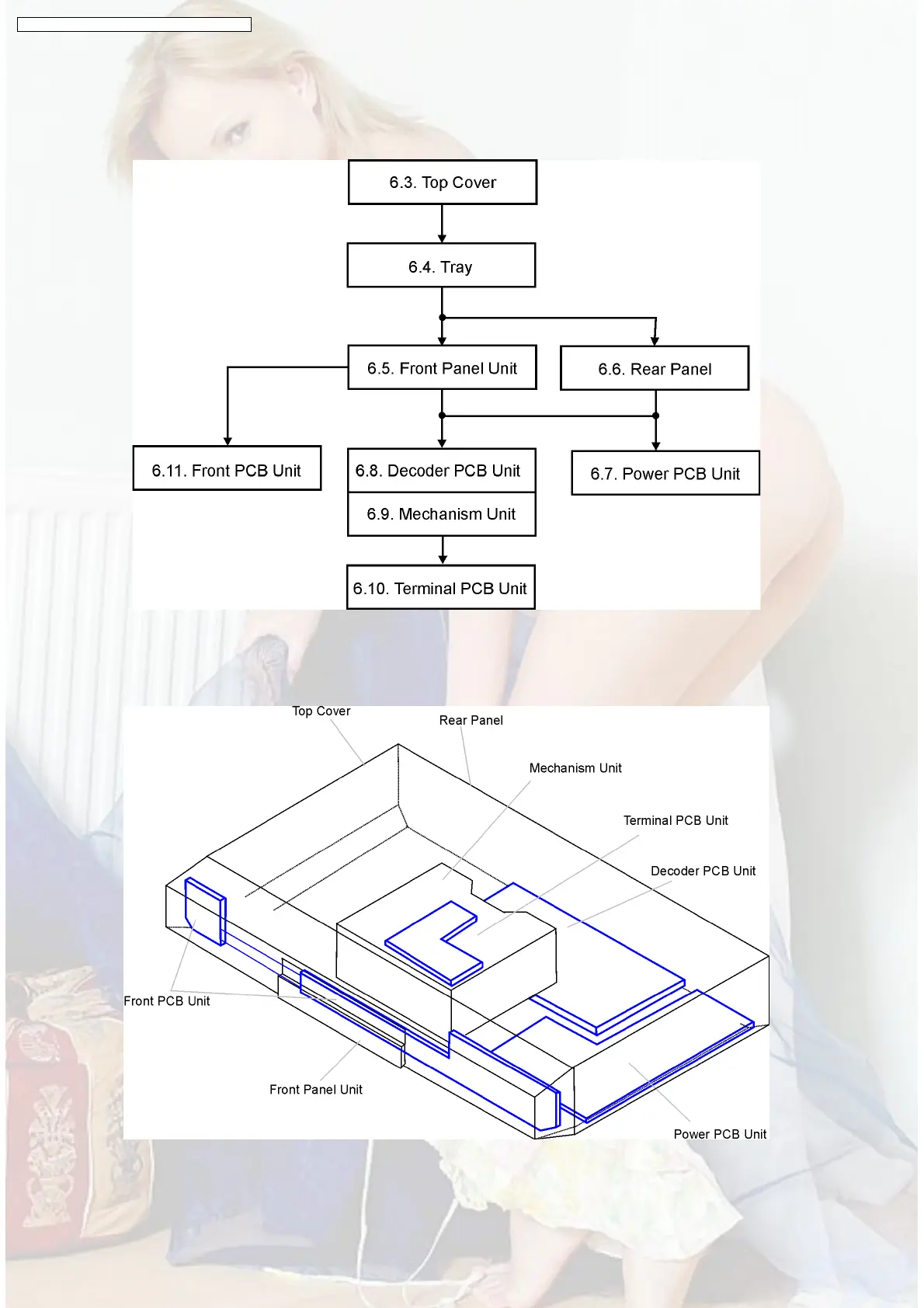 6.3. Top Cover

6.4. Tray

6.5. Front Panel Unit

6.6. Rear Panel

6.11. Front PCB Unit

6.8. Decoder PCB Unit

6.9. Mechanism Unit

6.7. Power PCB Unit

6.10. Terminal PCB Unit

Top Cover

Rear Panel

Mechanism Unit

Terminal PCB Unit

Decoder PCB Unit

Front PCB Unit

Front Panel Unit

Power PCB Unit