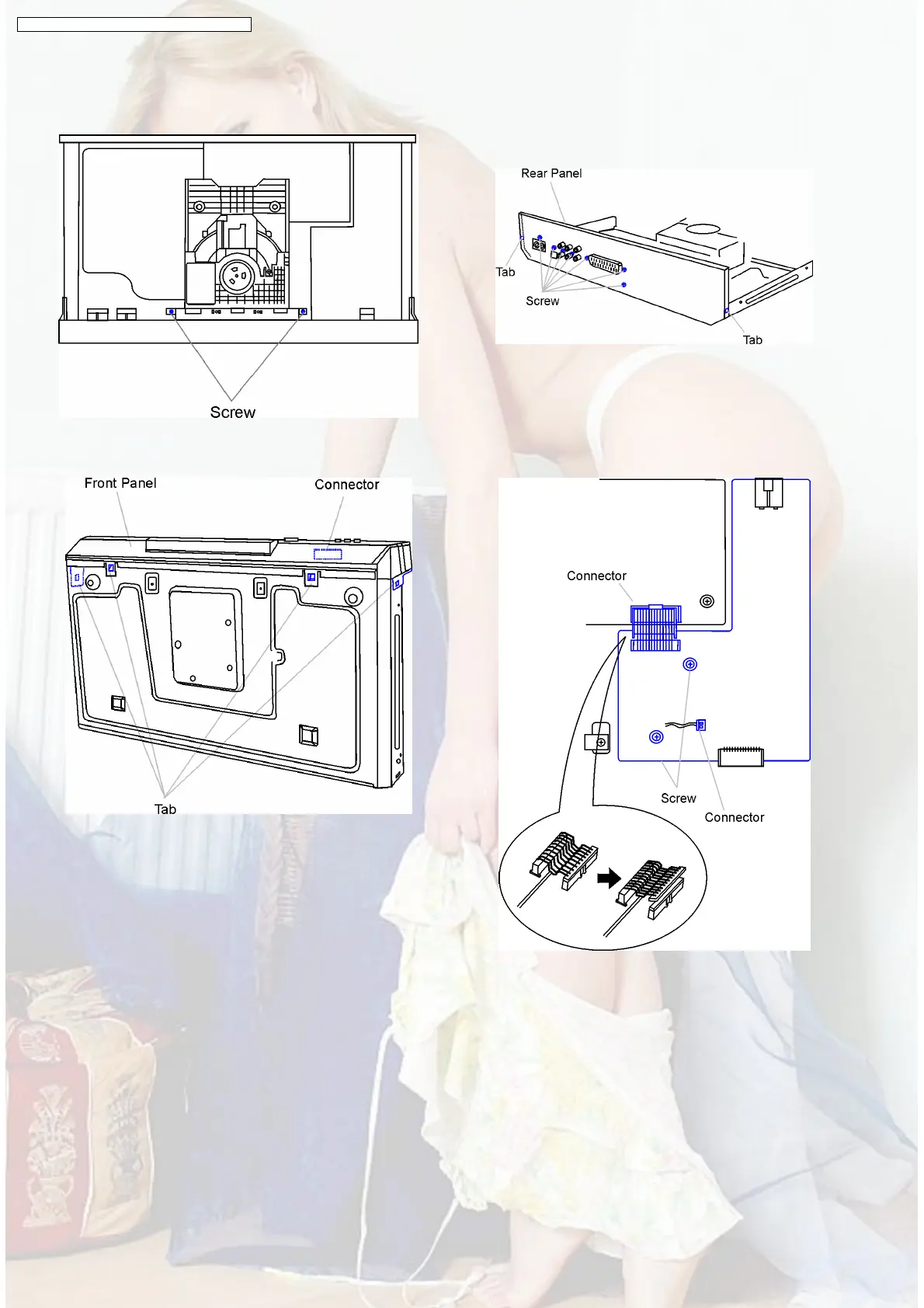 Screw

Rear Panel

Tab

Screw

Tab

Front Panel

Connector

Tab

Connector

Screw

Connector