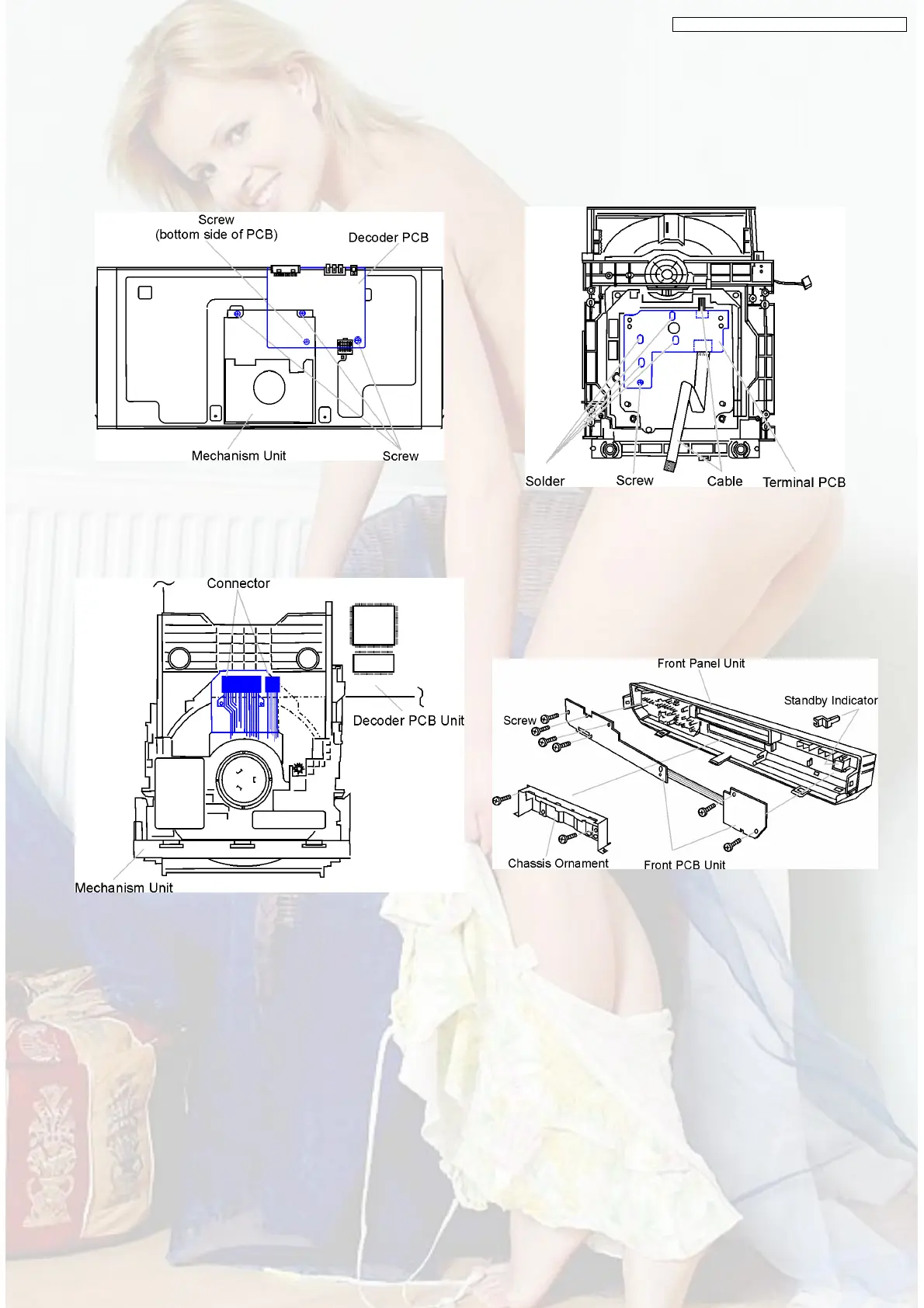 Screw
(bottom side of PCB)
Decoder PCB

Mechanism Unit
Screw

Solder
Screw
Cable
Terminal PCB

Connector

Decoder PCB Unit

Mechanism Unit

Front Panel Unit
Standby Indicator
Screw

Chassis Ornament
Front PCB Unit