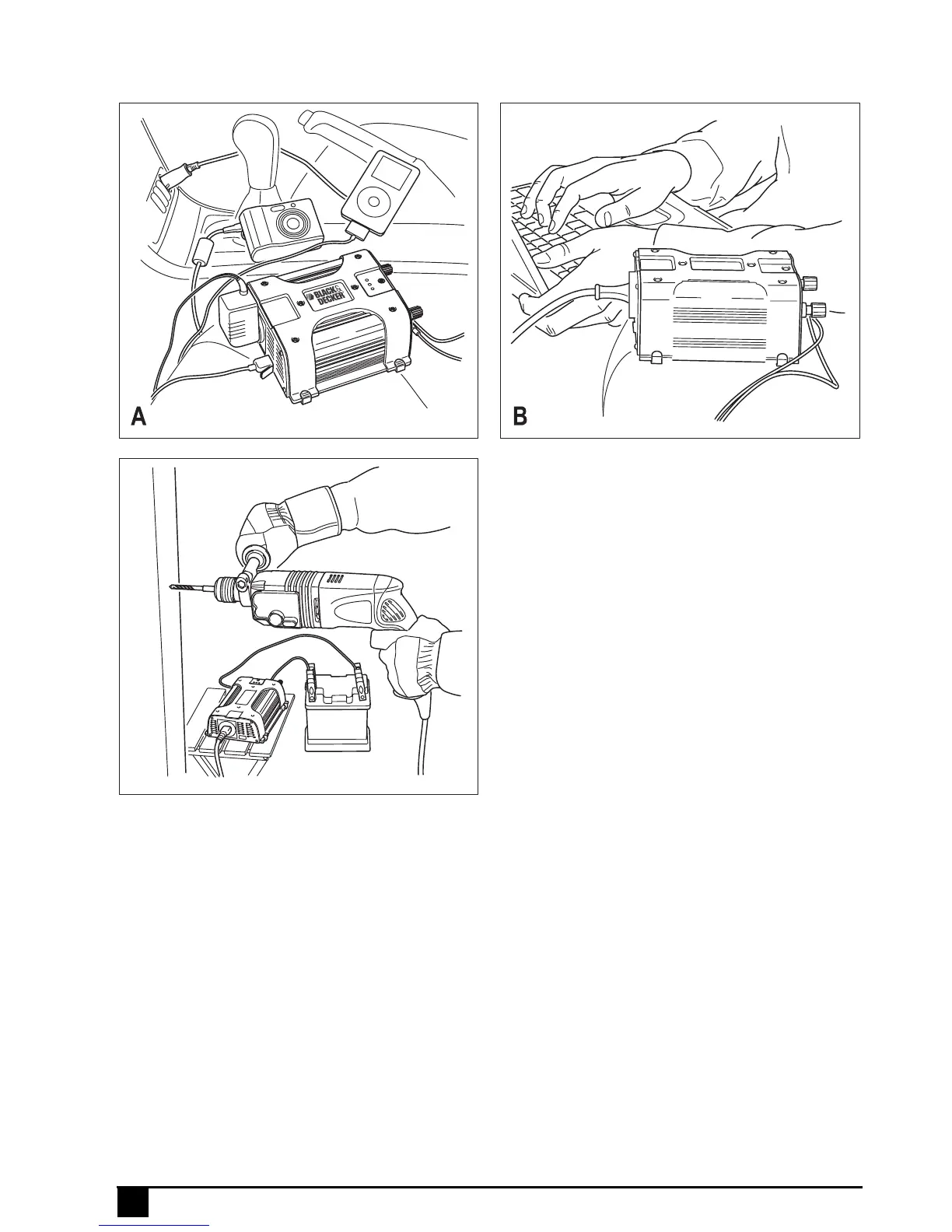 BLACK & DECKER

A

B