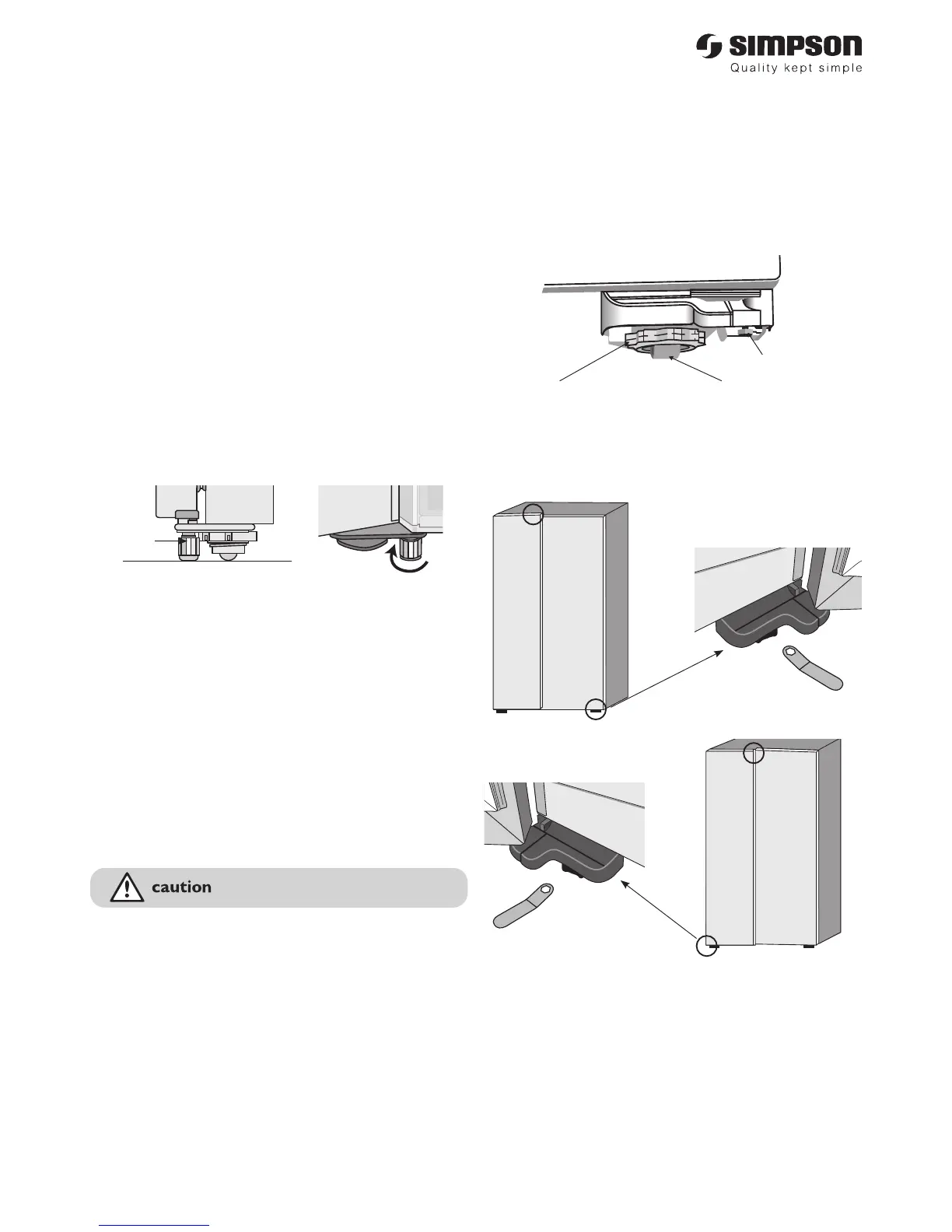 SIMPSON
Quality kept simple

caution