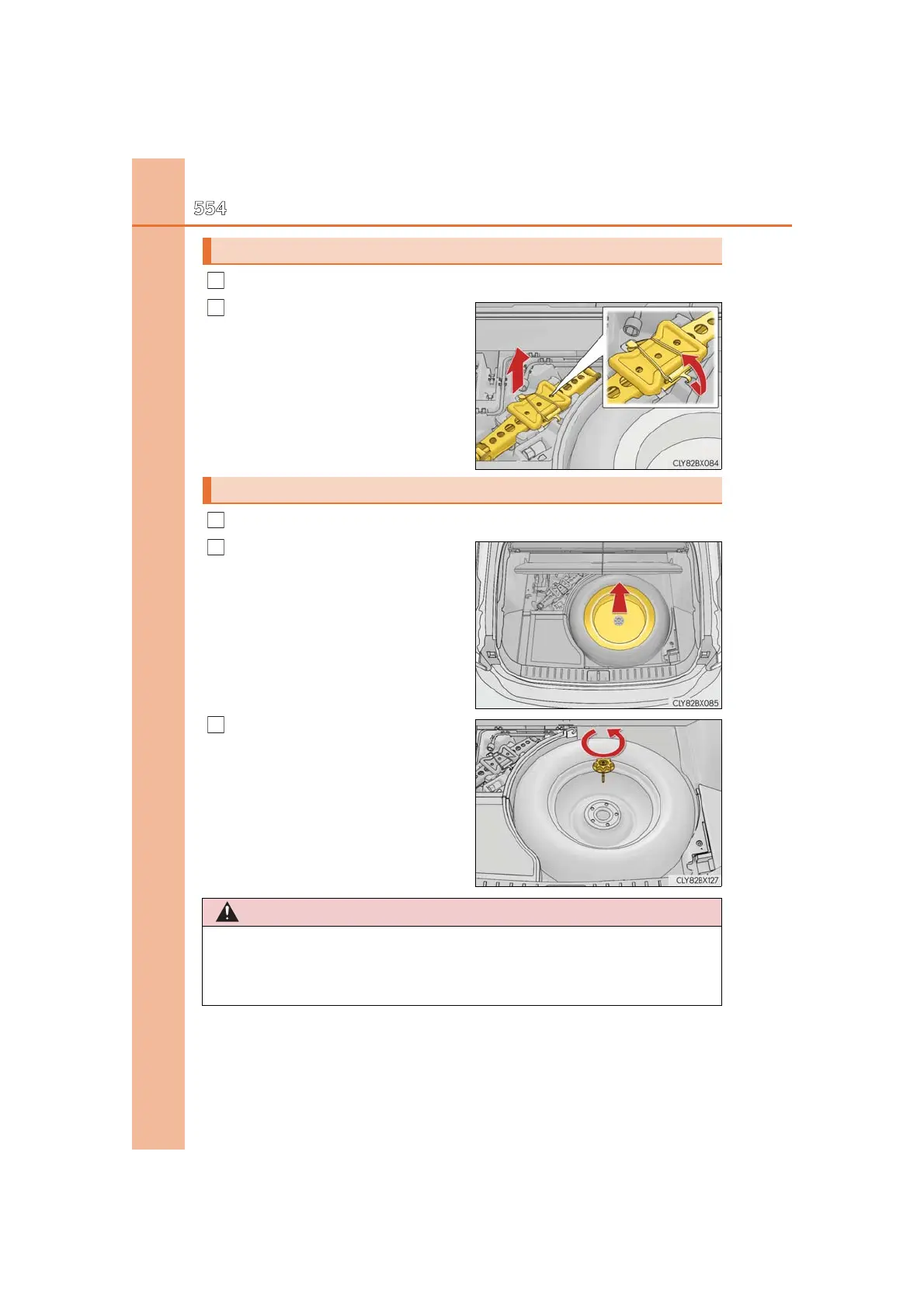 554

CLY82BX084

CLY82BX085

CLY82BX127