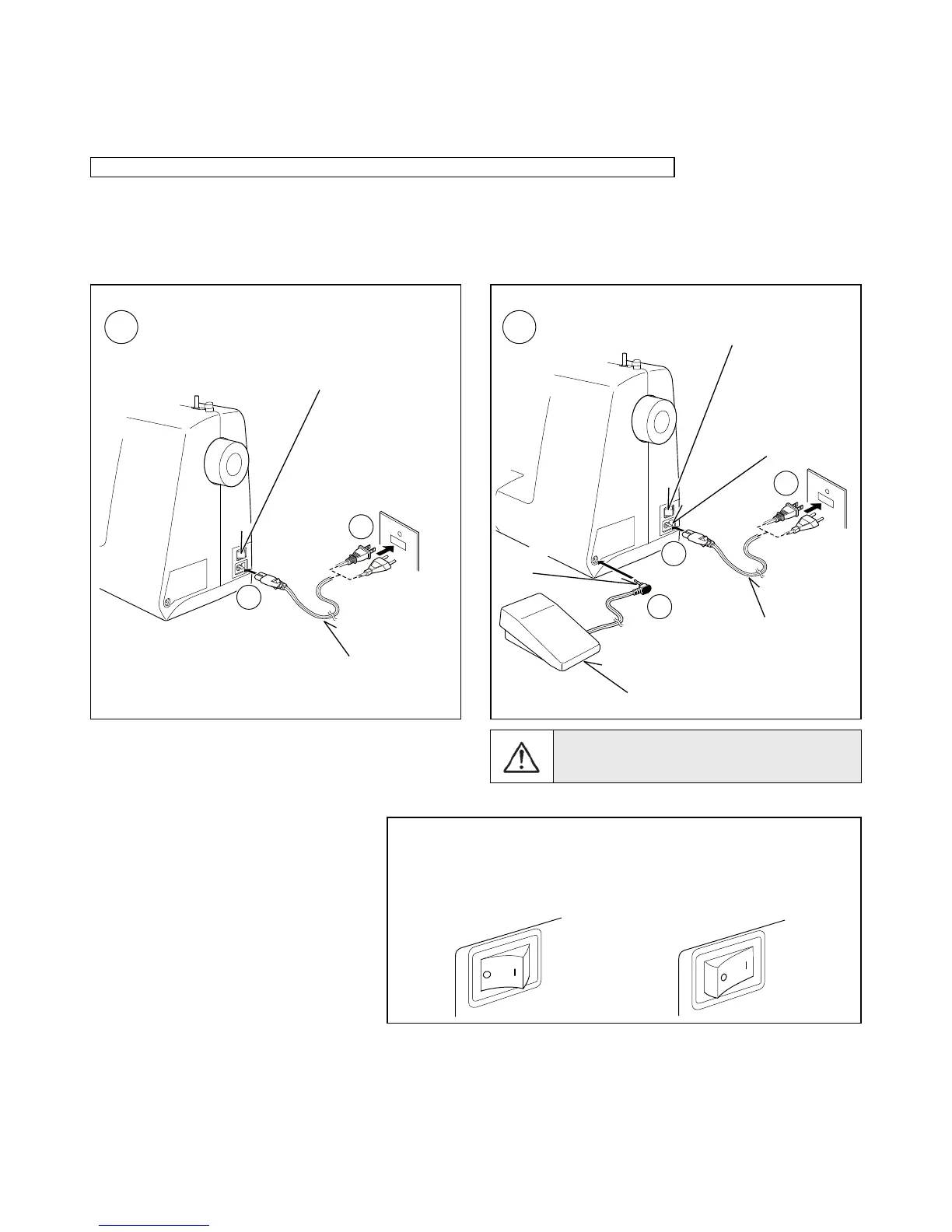 O I

O I