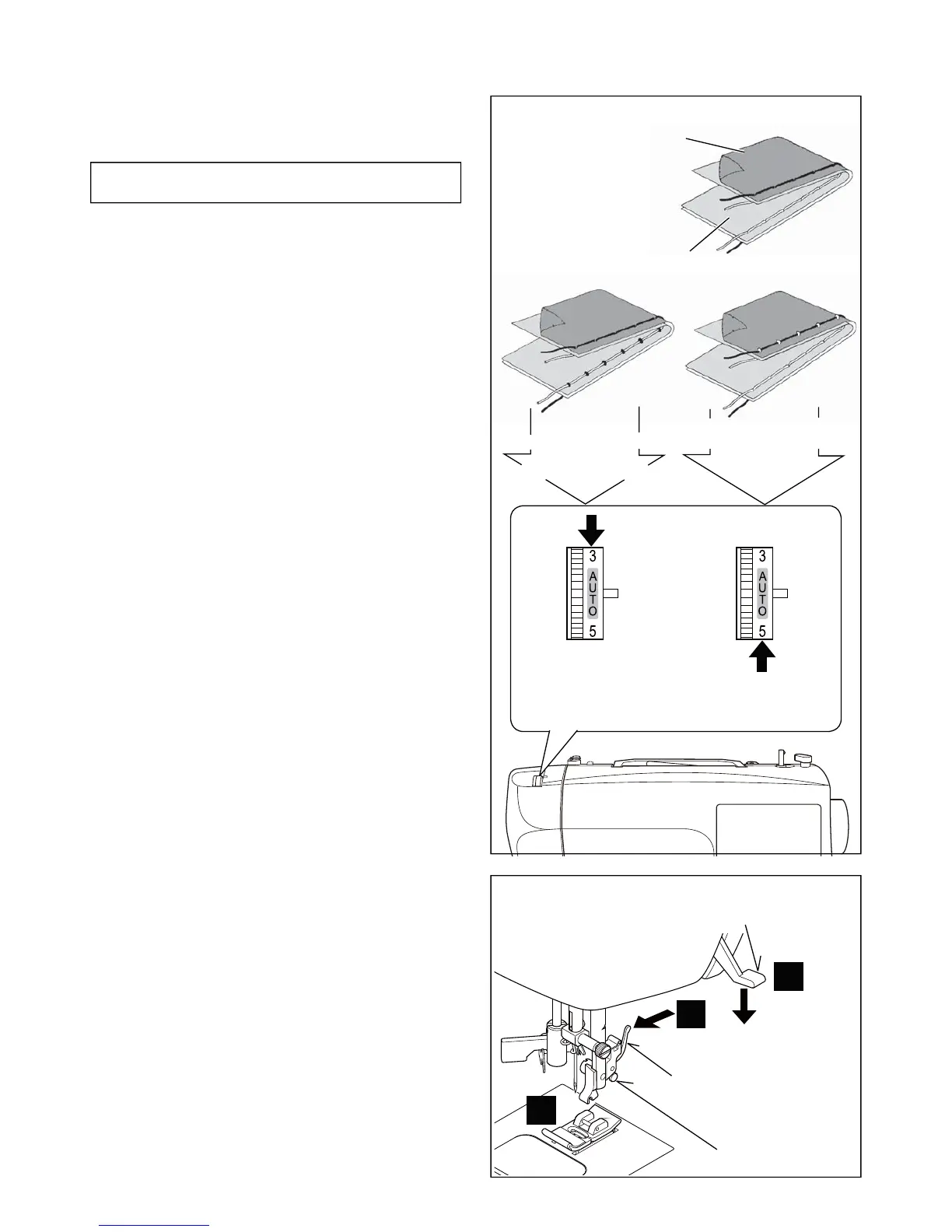 3
A
U
T
O
5

3
A
U
T
O
5