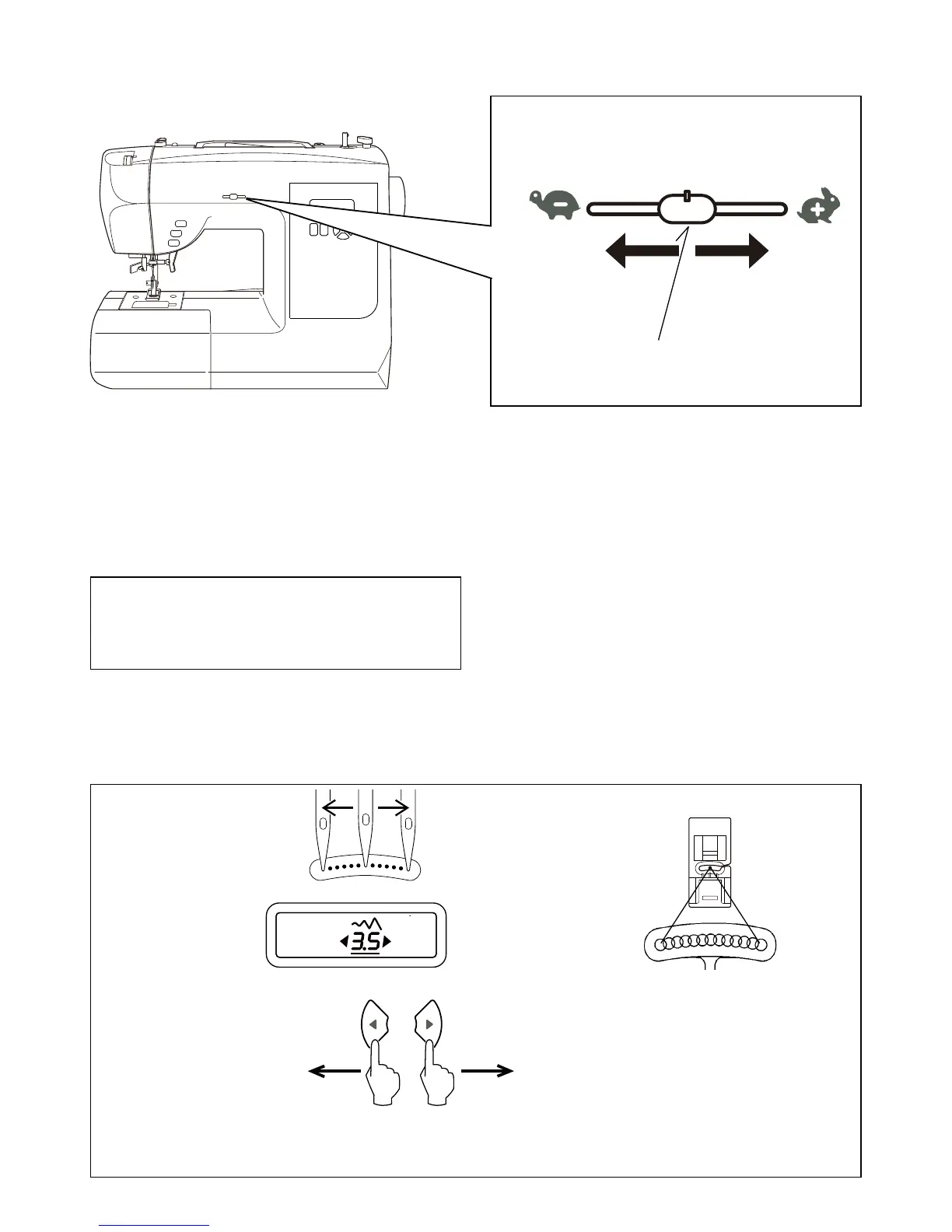 3.5