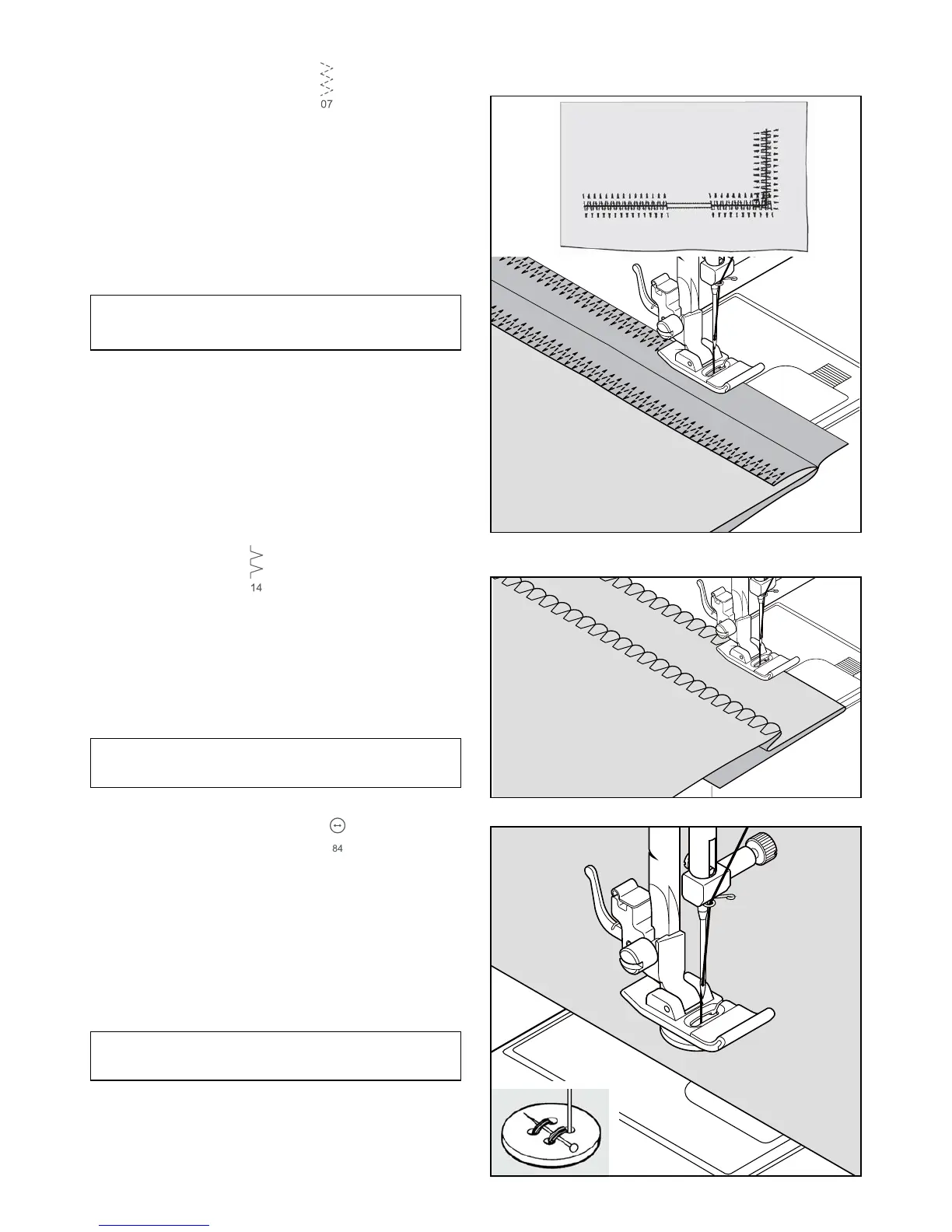 07

14

84