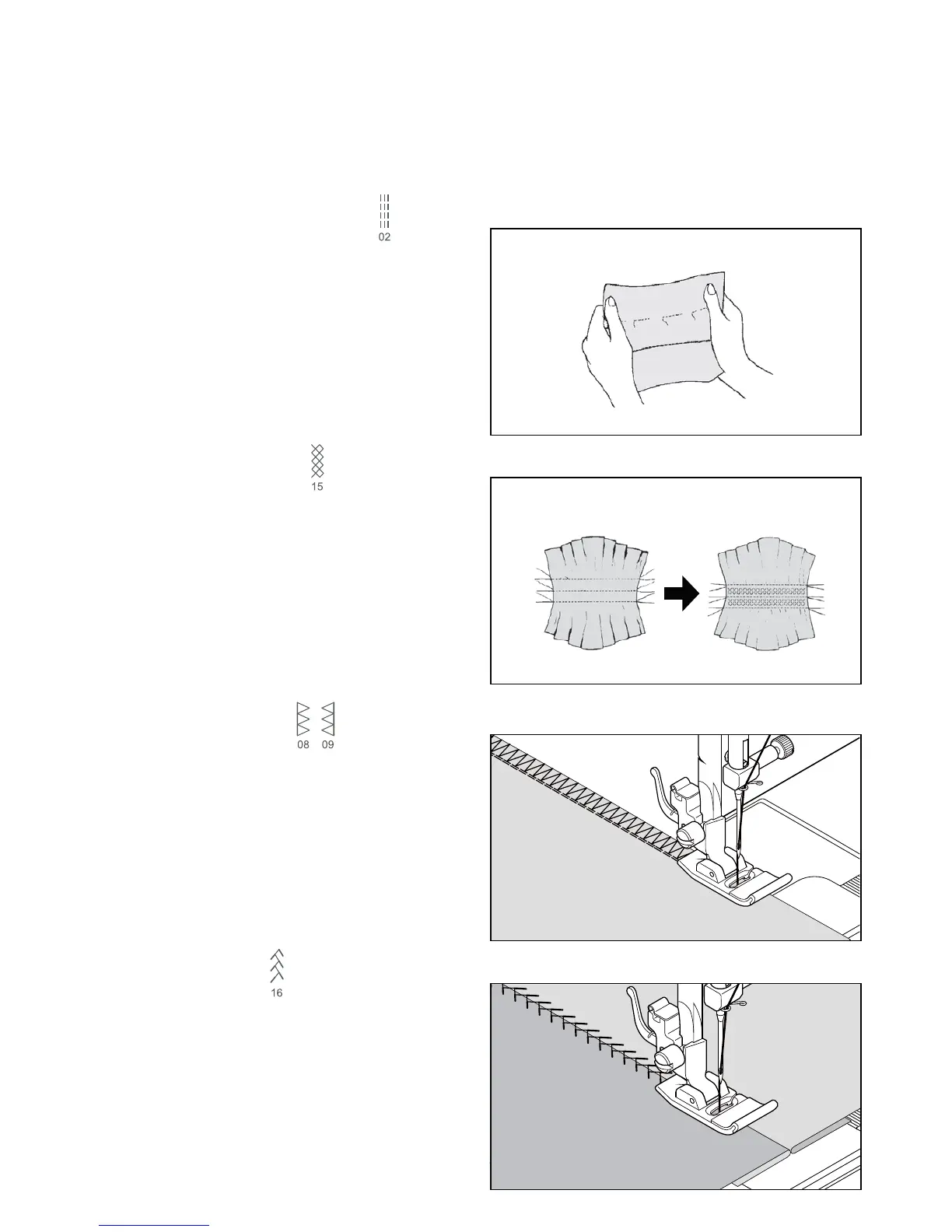 02

15

08 09

16