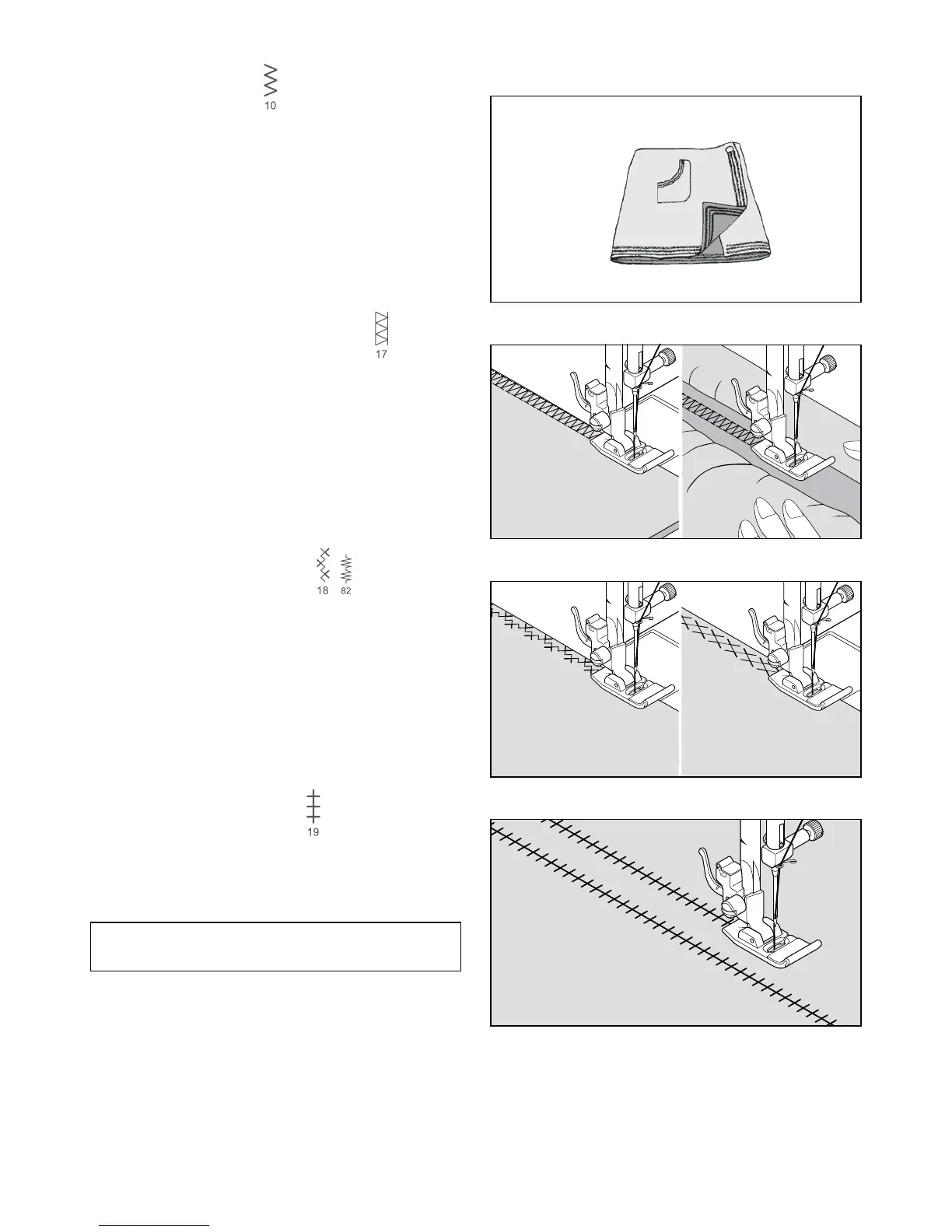 10

17

18 82

19