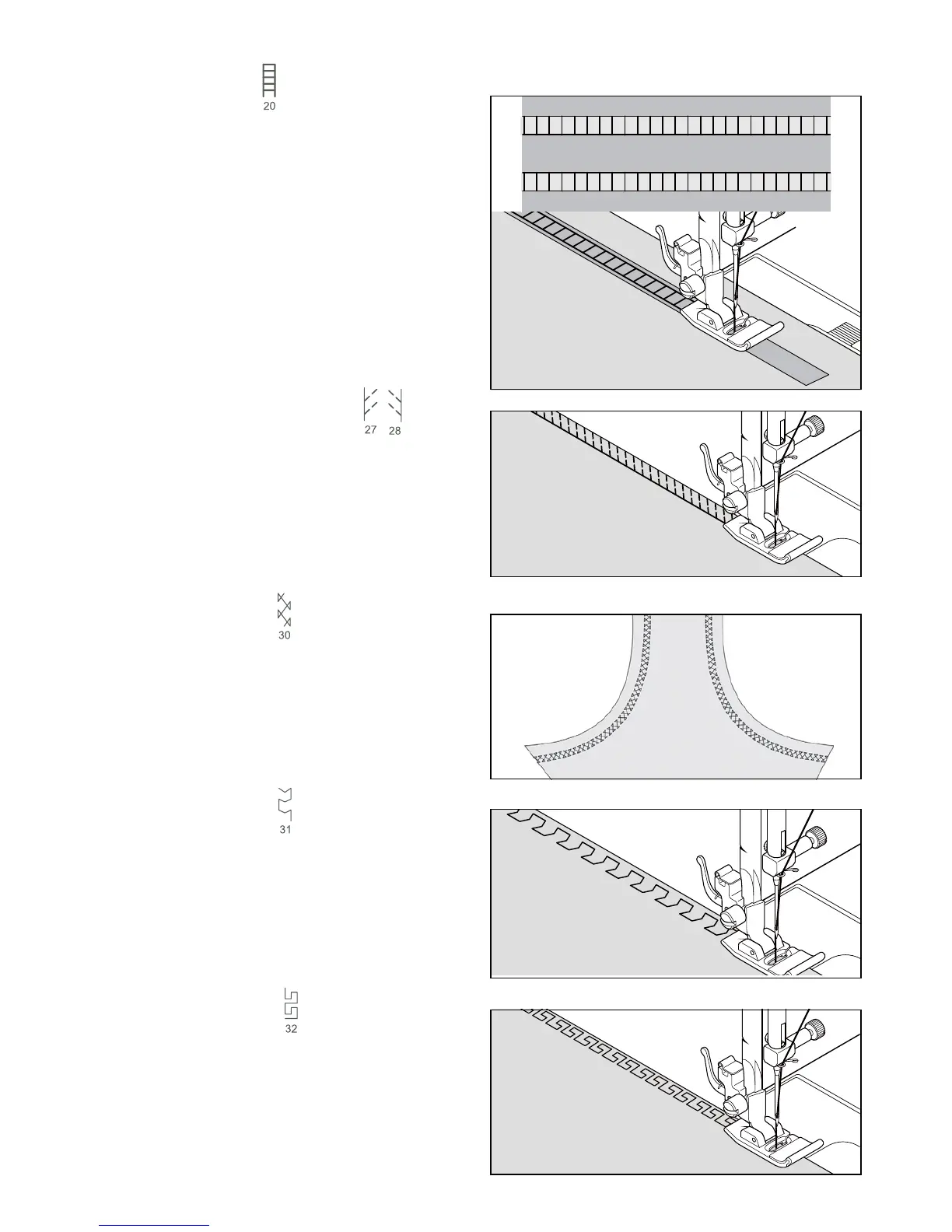 20

27 28

30

31

32