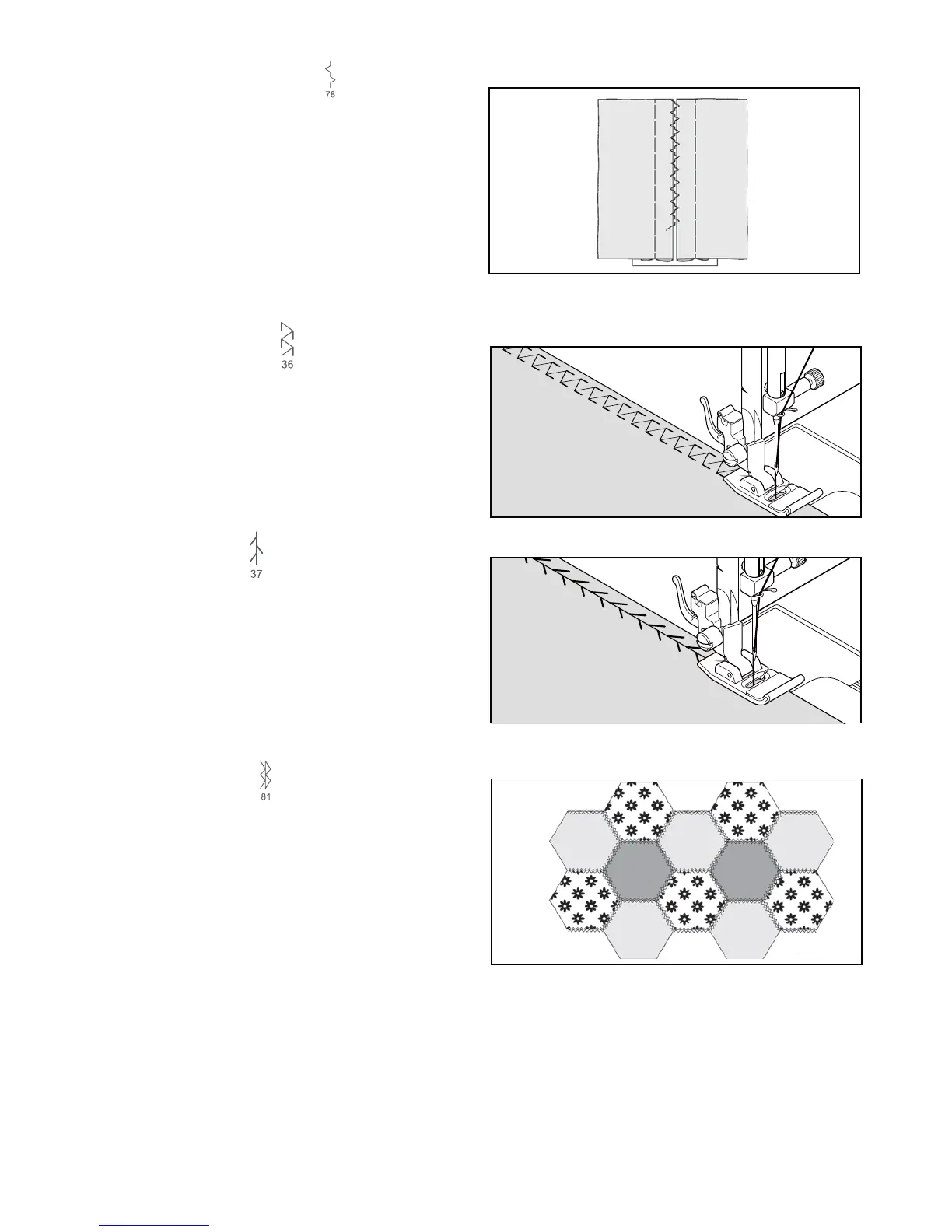 78

36

37

81