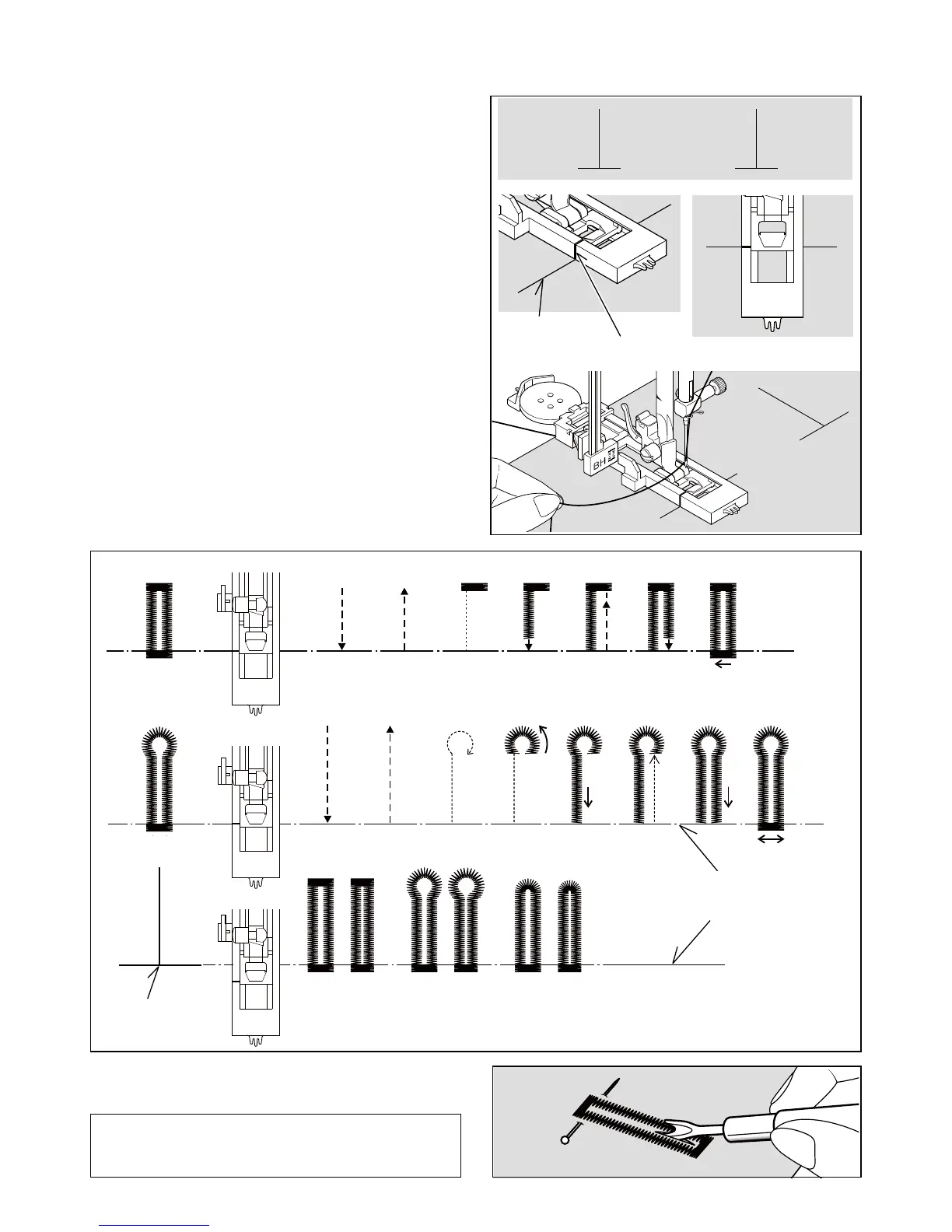 BH