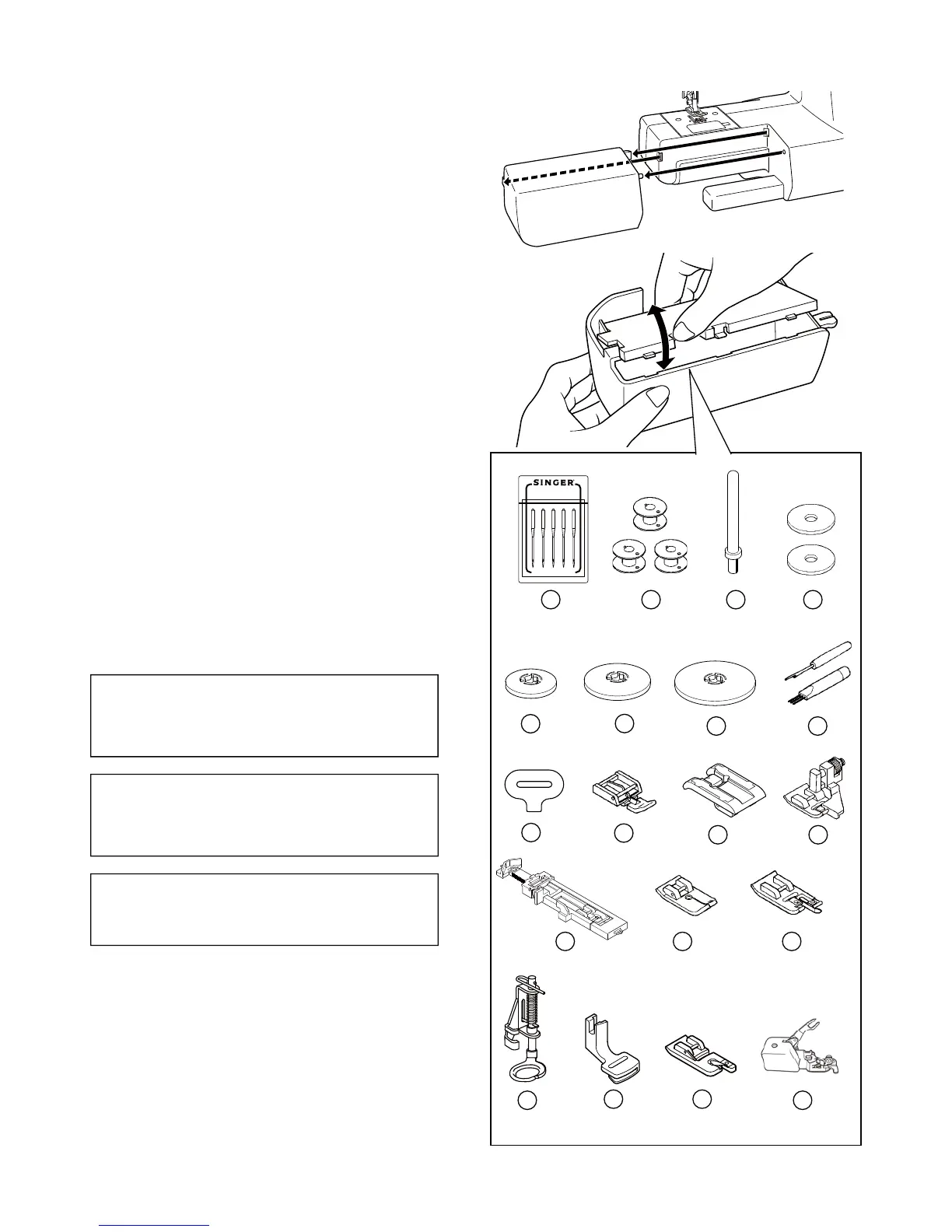 SINGER