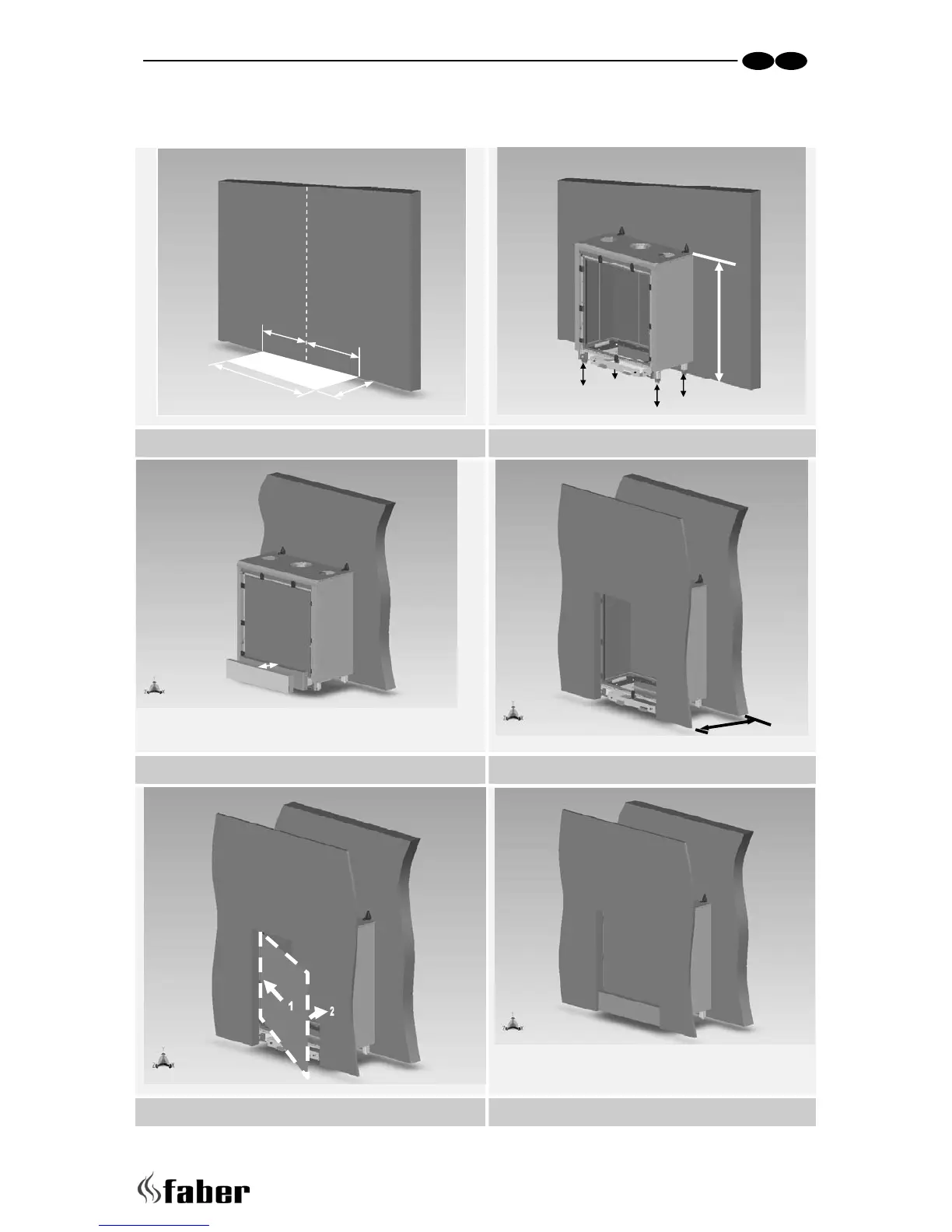 1

2

faber