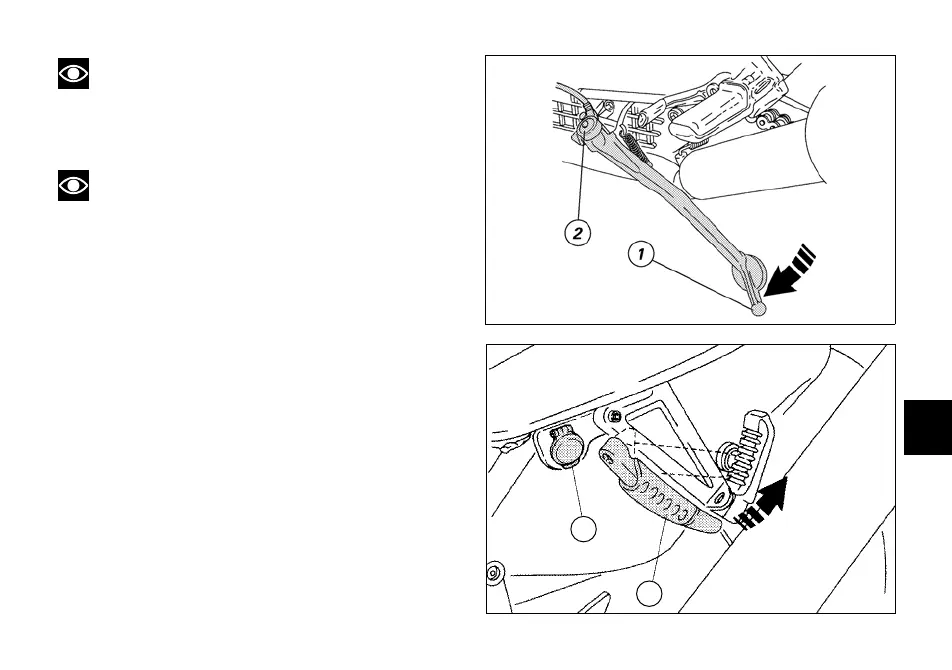 2

1