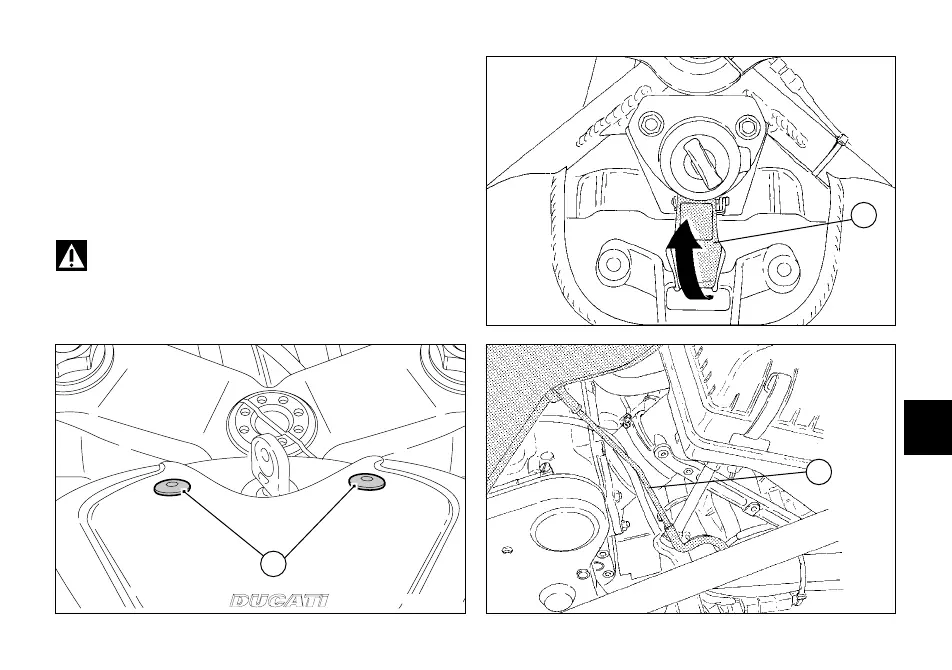 DUCATI