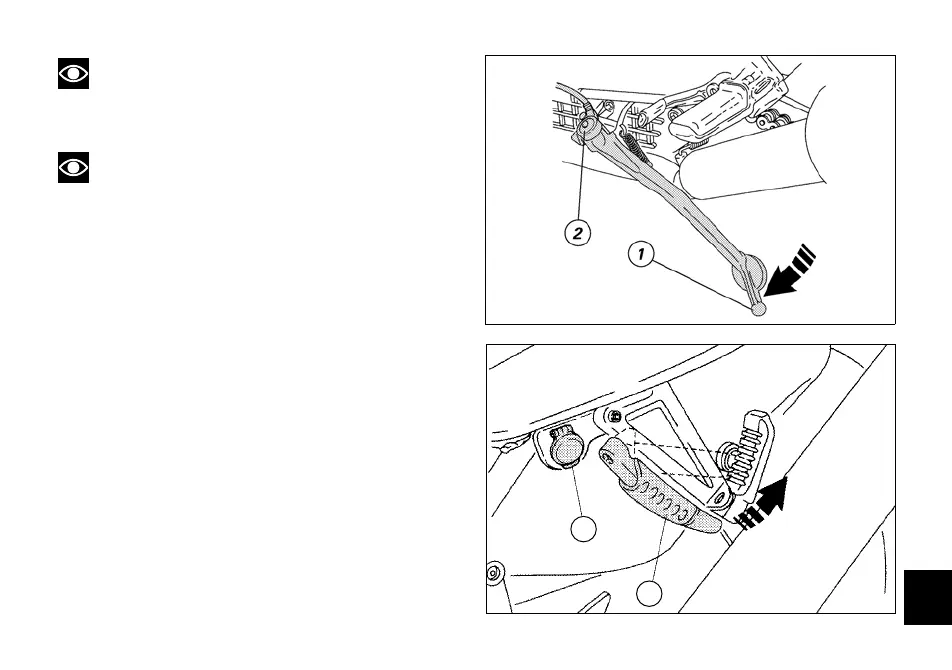 2

1