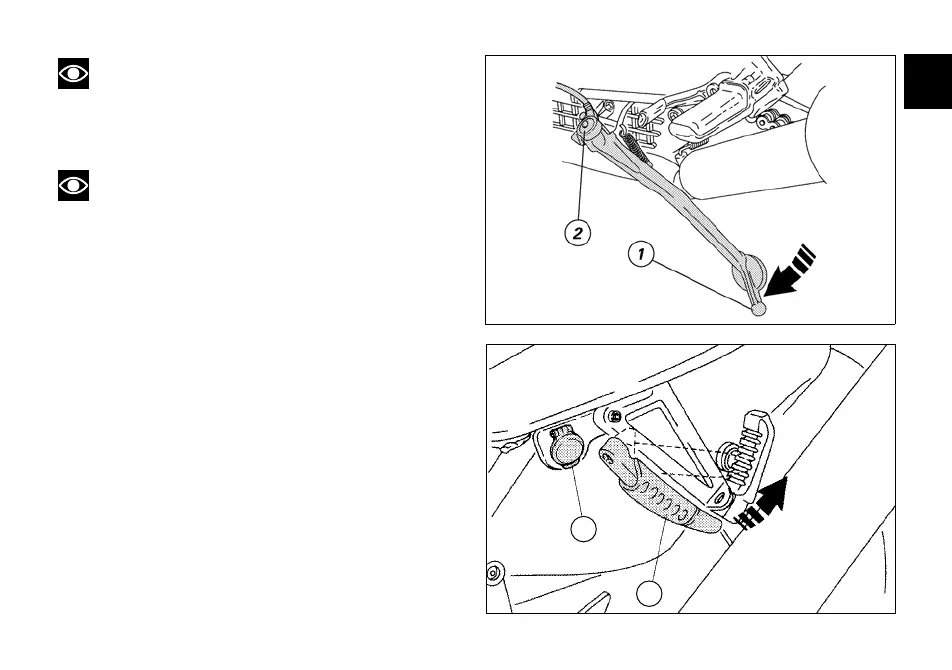 2

1