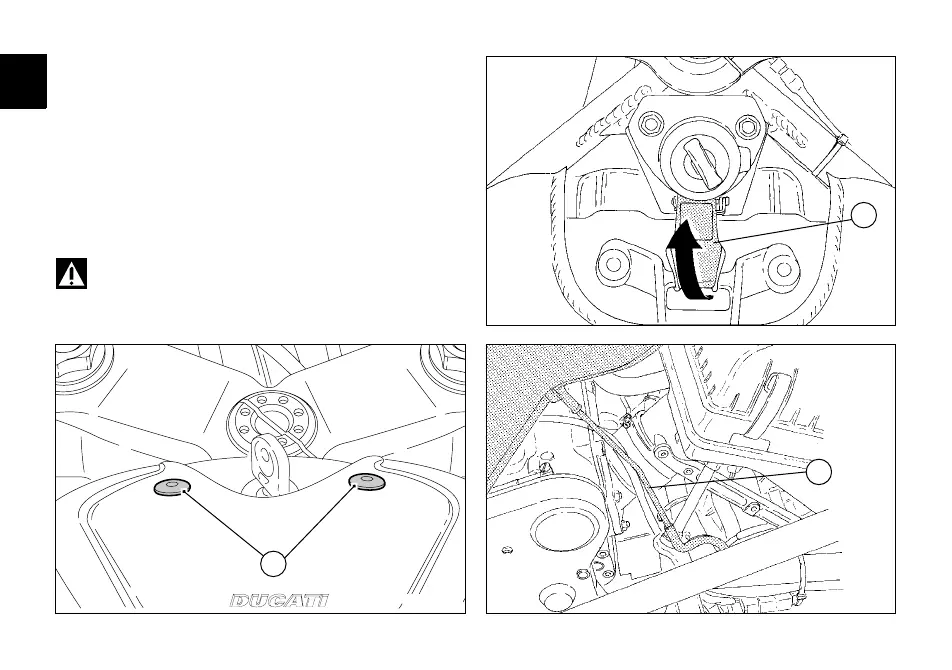 DUCATI