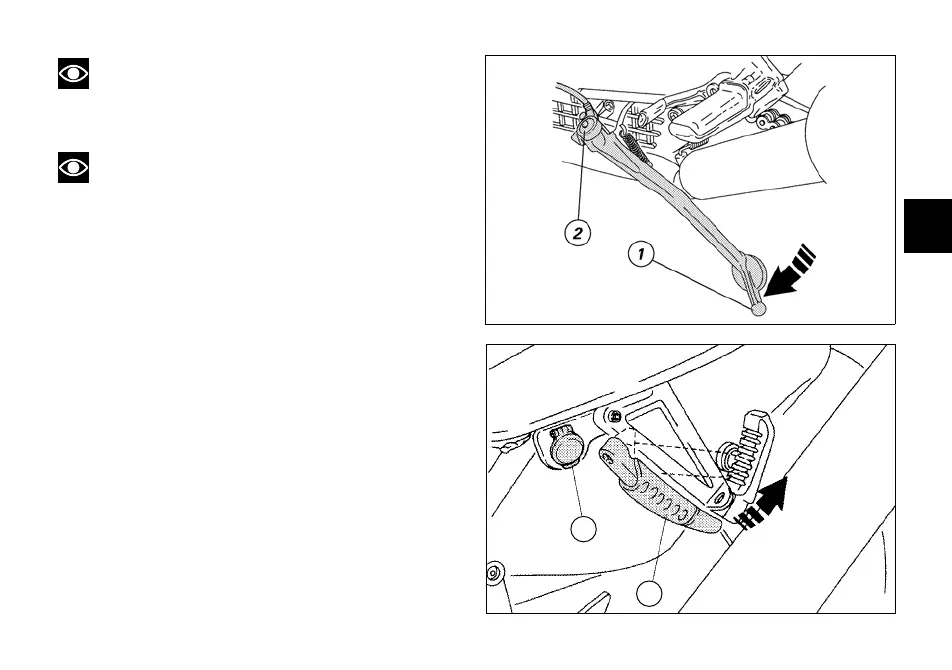 2

1