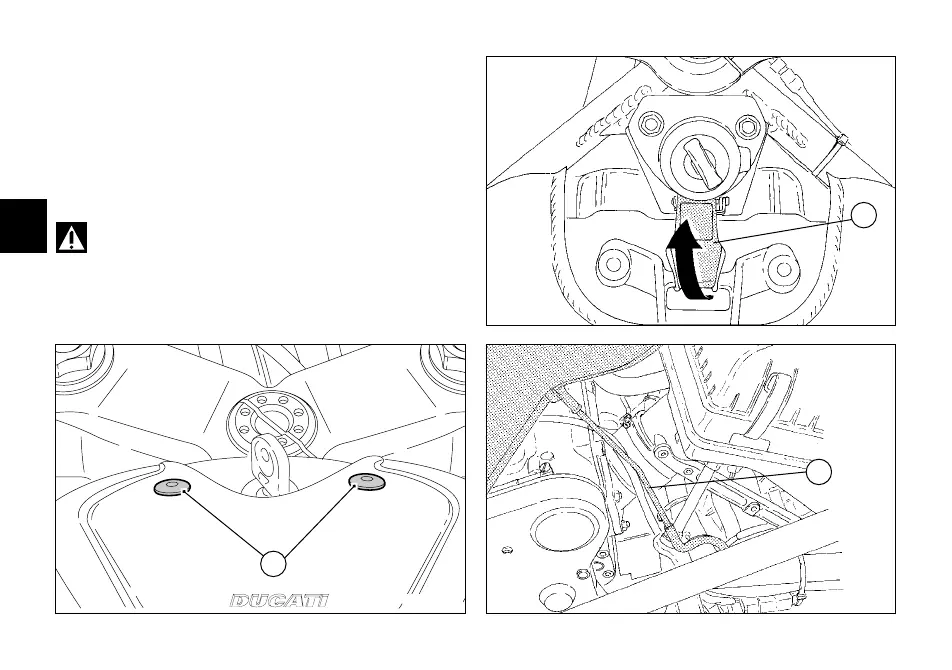 DUCATI