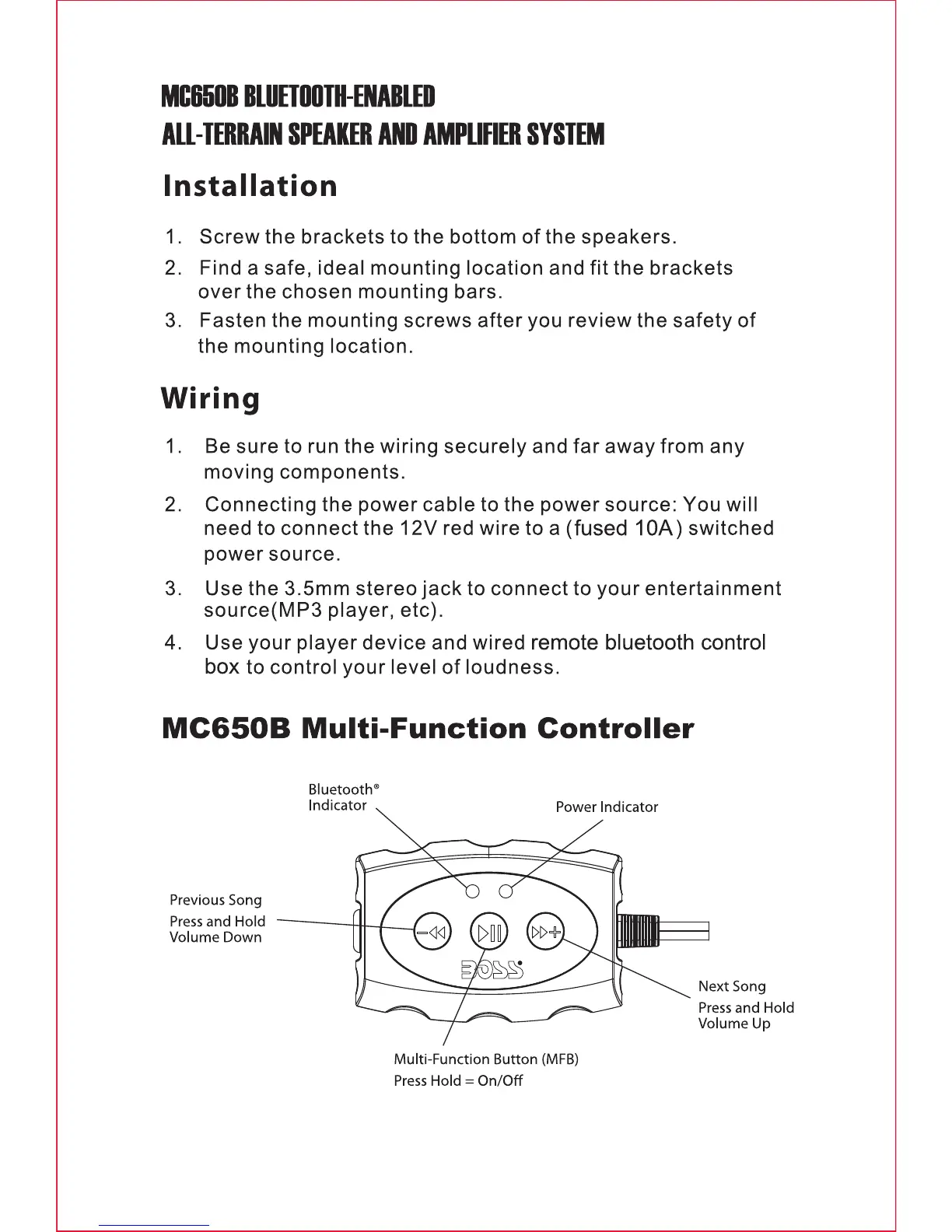 MC650B BLUETOOTH-ENABLED
ALL-TERRAIN SPEAKER AND AMPLIFIER SYSTEM

Installation

1. Screw the brackets to the bottom of the speakers.
2. Find a safe, ideal mounting location and fit the brackets over the chosen mounting bars.
3. Fasten the mounting screws after you review the safety of the mounting location.

Wiring

1. Be sure to run the wiring securely and far away from any moving components.
2. Connecting the power cable to the power source: You will need to connect the 12V red wire to a (fused 10A) switched power source.
3. Use the 3.5mm stereo jack to connect to your entertainment source(MP3 player, etc).
4. Use your player device and wired remote bluetooth control box to control your level of loudness.

MC650B Multi-Function Controller

Bluetooth®
Indicator

Power Indicator

Previous Song
Press and Hold
Volume Down

BOSS

Next Song
Press and Hold
Volume Up

Multi-Function Button (MFB)
Press Hold = On/Off