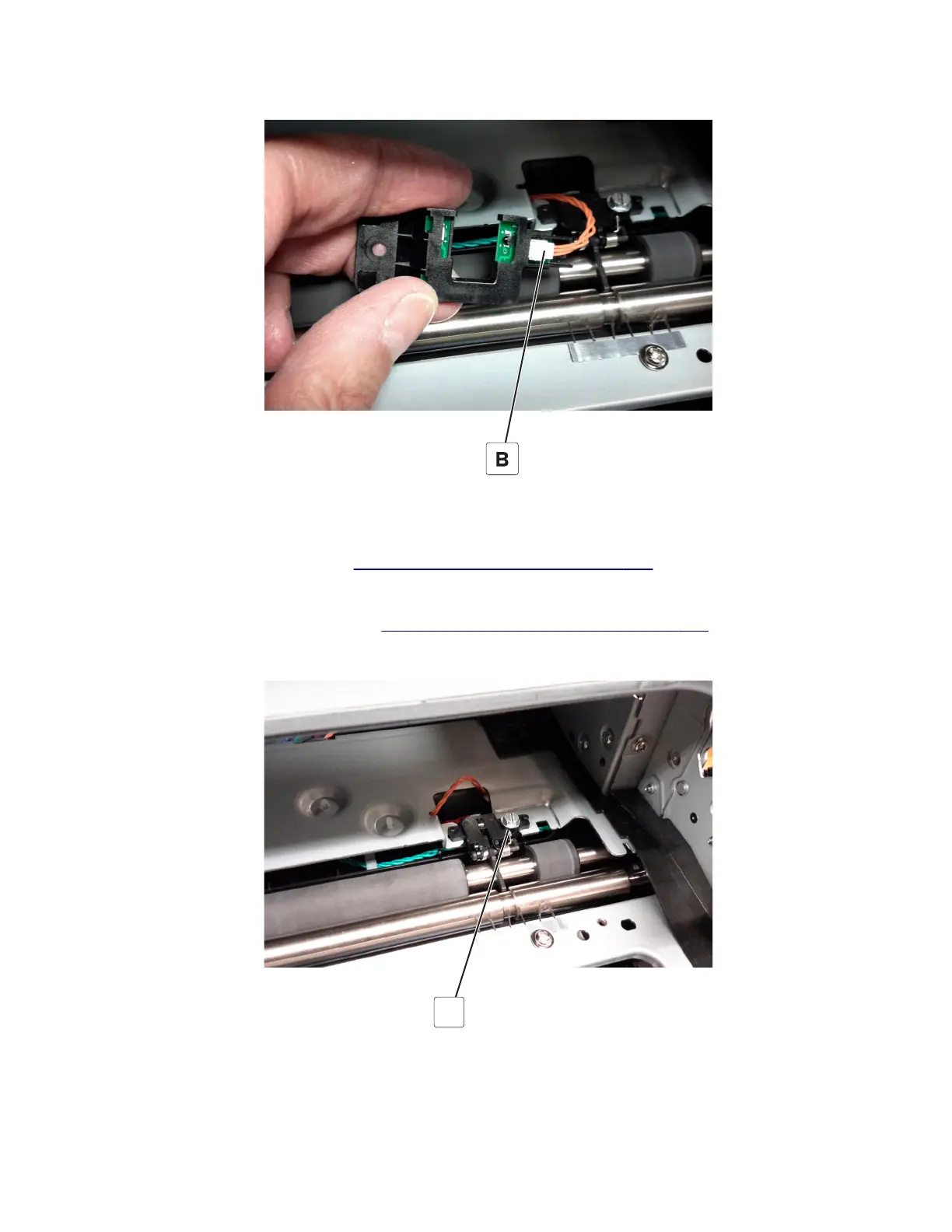 B