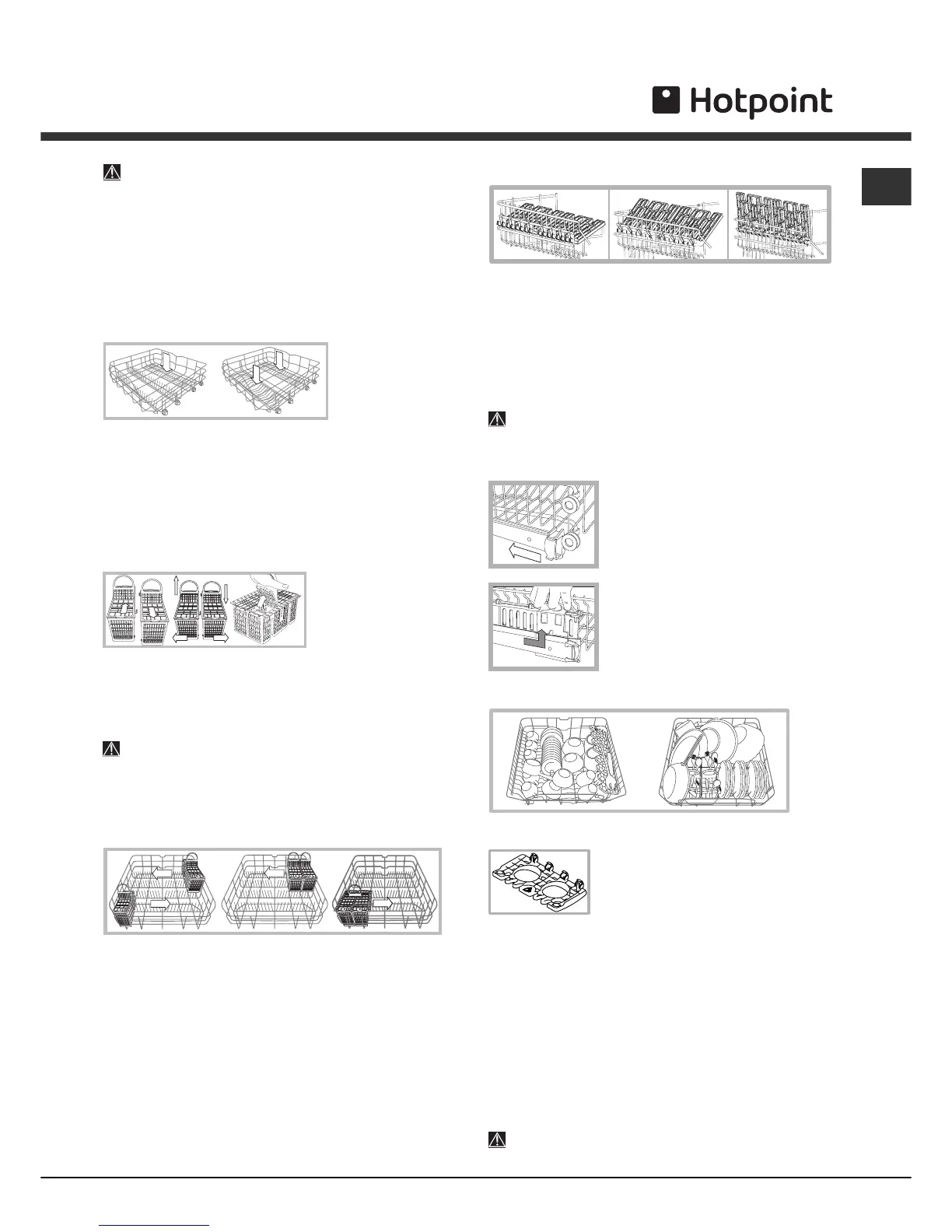 Hotpoint