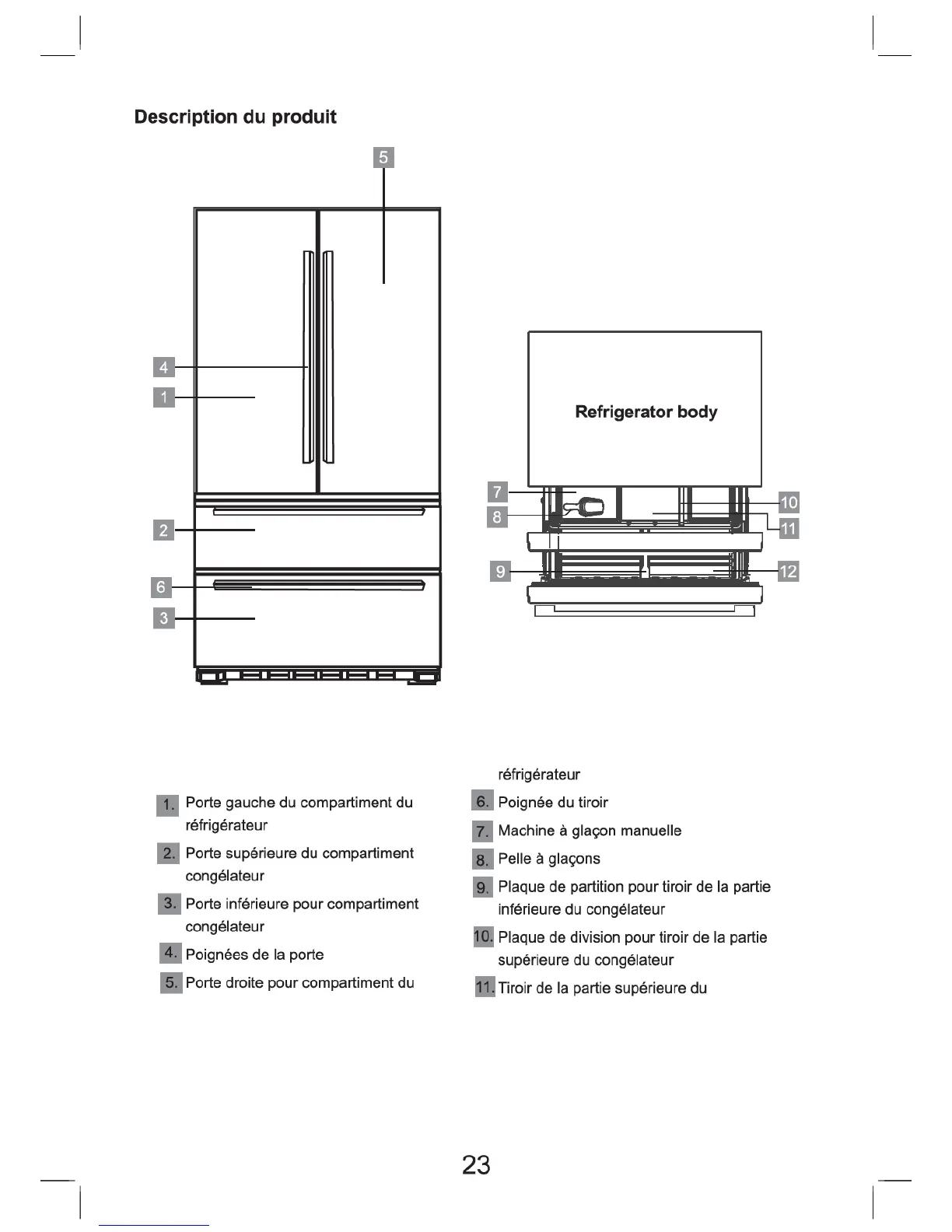 Description du produit

5

4

1

2

6

3

Refrigerator body

7

8

9

10

11

12

1. Porte gauche du compartiment du réfrigérateur

2. Porte supérieure du compartiment congélateur

3. Porte inférieure pour compartiment congélateur

4. Poignées de la porte

5. Porte droite pour compartiment du réfrigérateur

6. Poignée du tiroir

7. Machine à glaçon manuelle

8. Pelle à glaçons

9. Plaque de partition pour tiroir de la partie inférieure du congélateur

10. Plaque de division pour tiroir de la partie supérieure du congélateur

11. Tiroir de la partie supérieure du

23