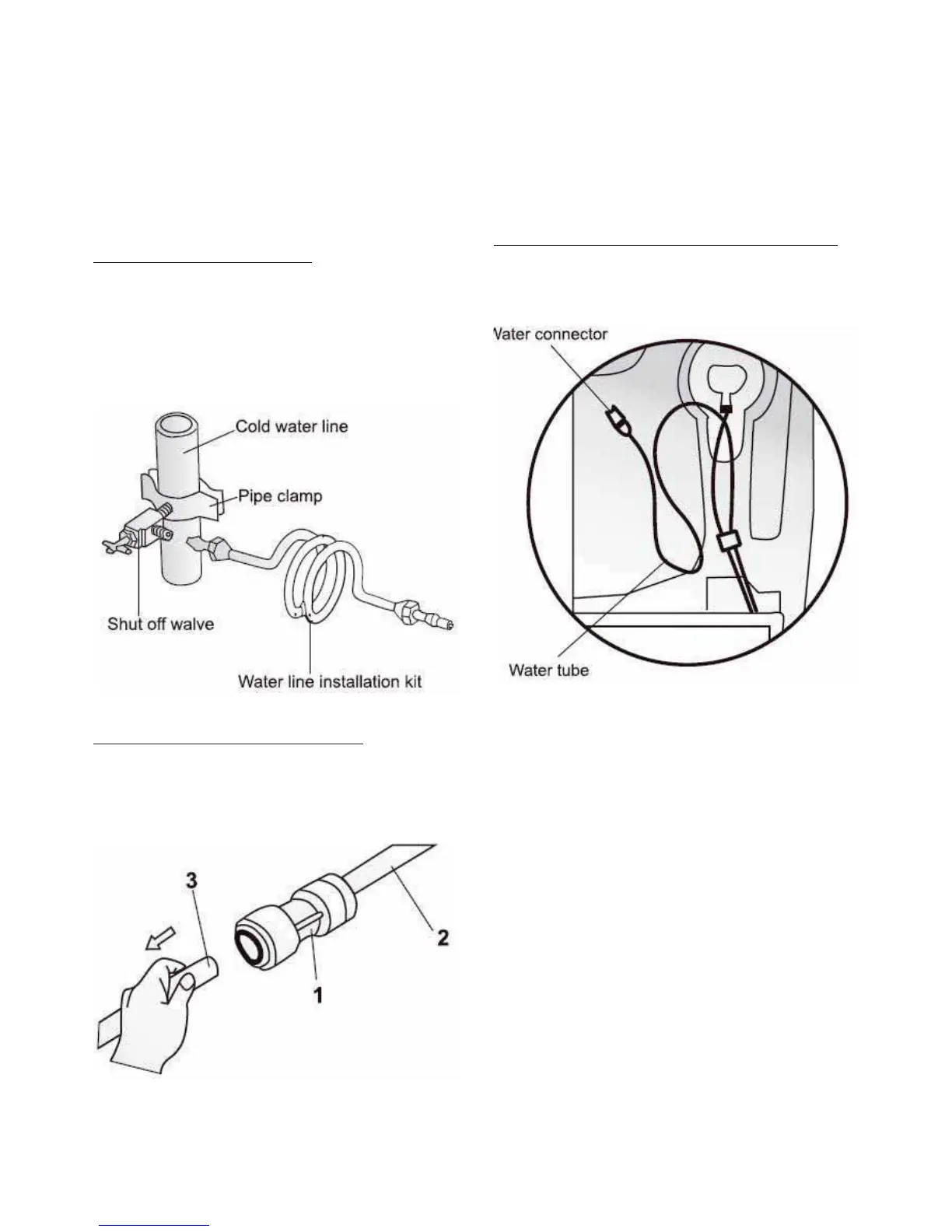 Cold water line

Pipe clamp

Shut off walve

Water line installation kit

3

1

2

Water connector

Water tube