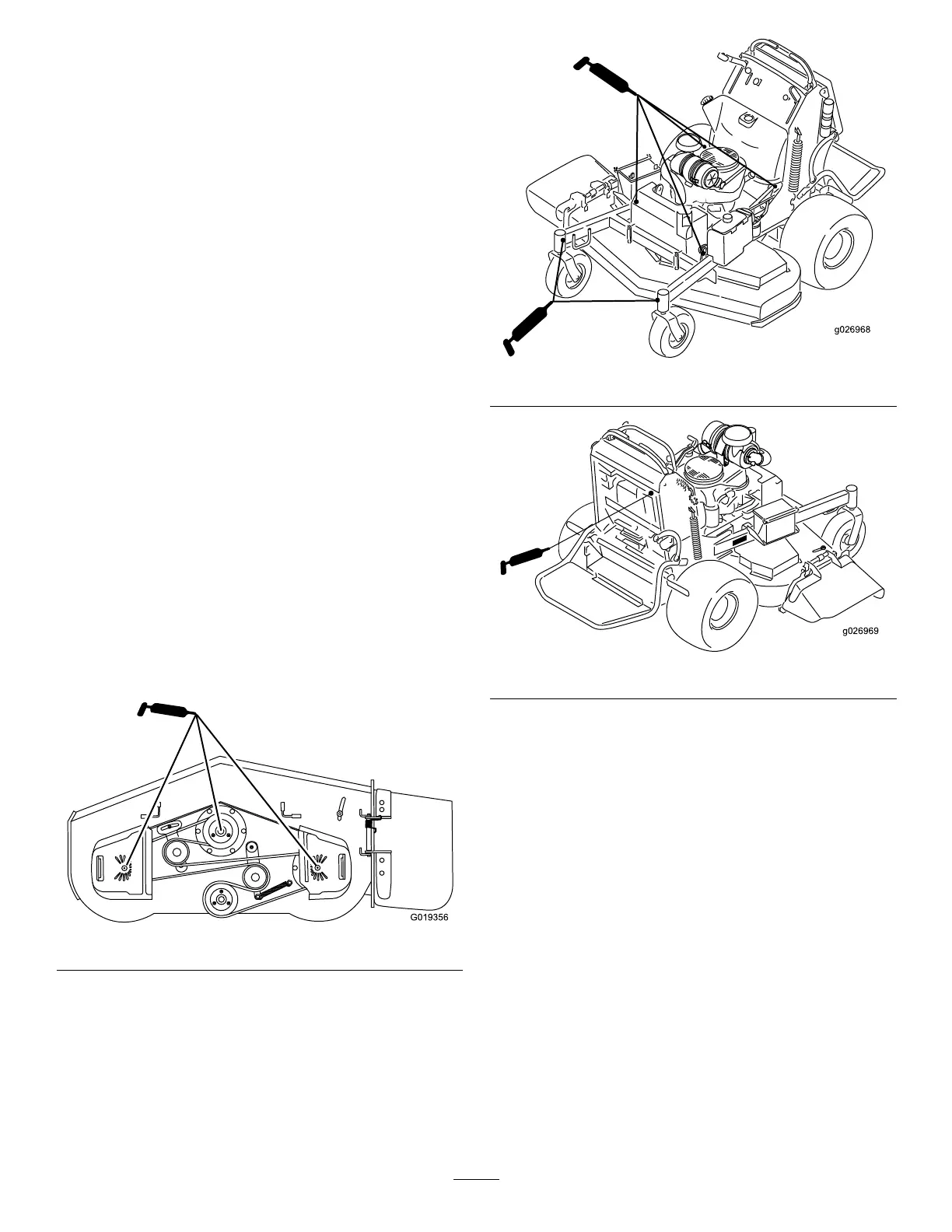 G019356

g026968

g026969