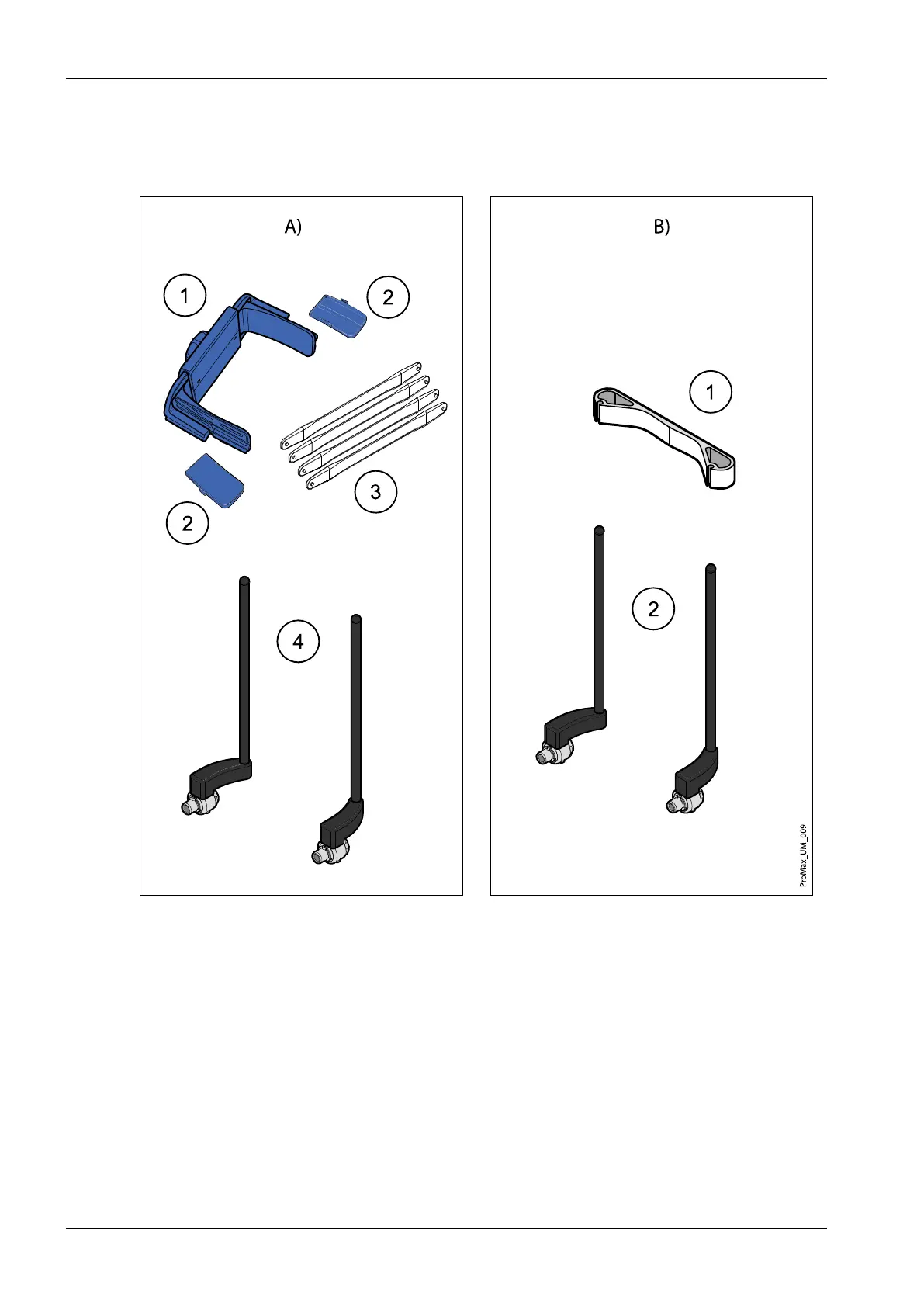 A)

1

2

3

2

4

B)

1

2

ProMax_UM_009